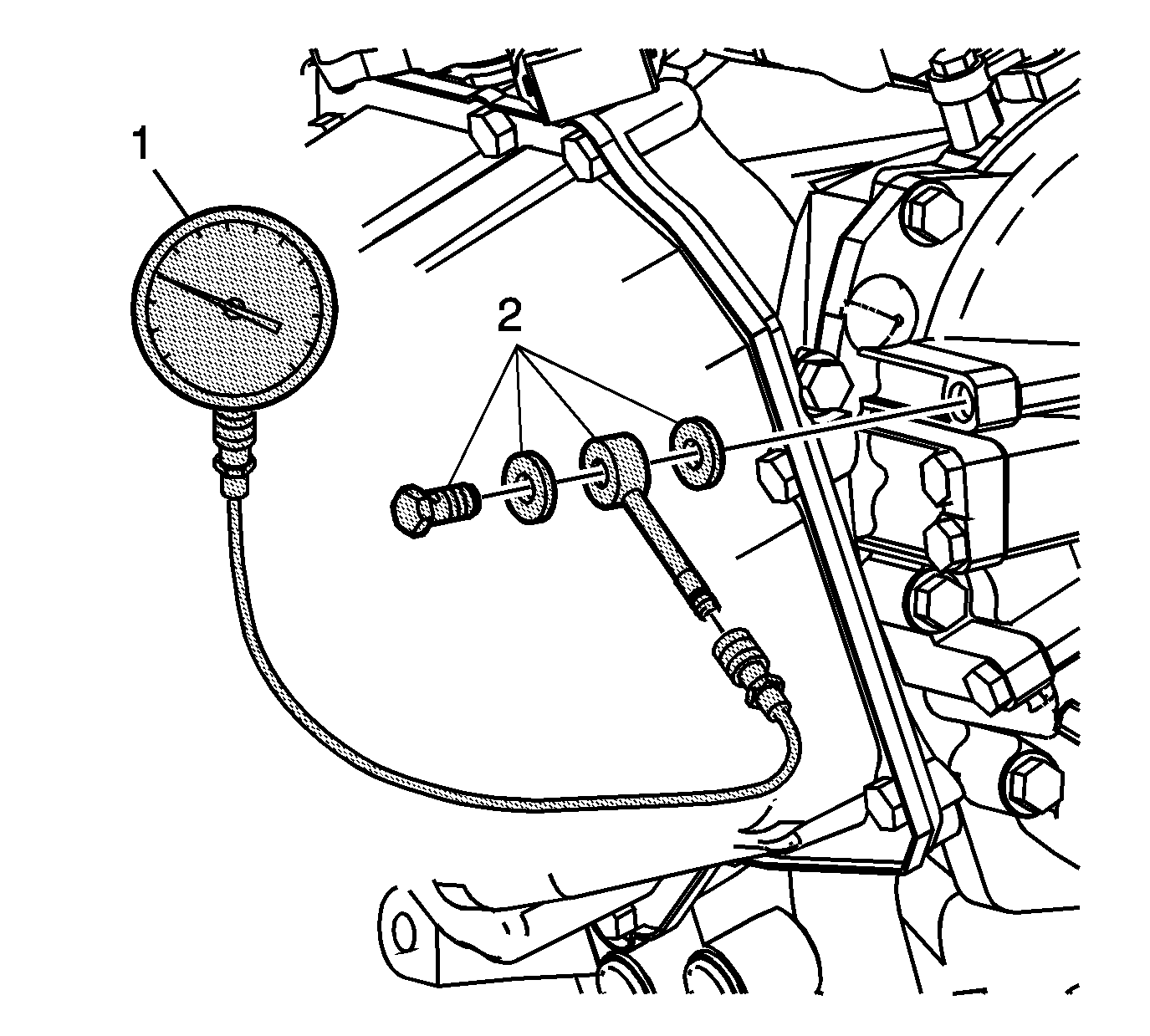 1
2