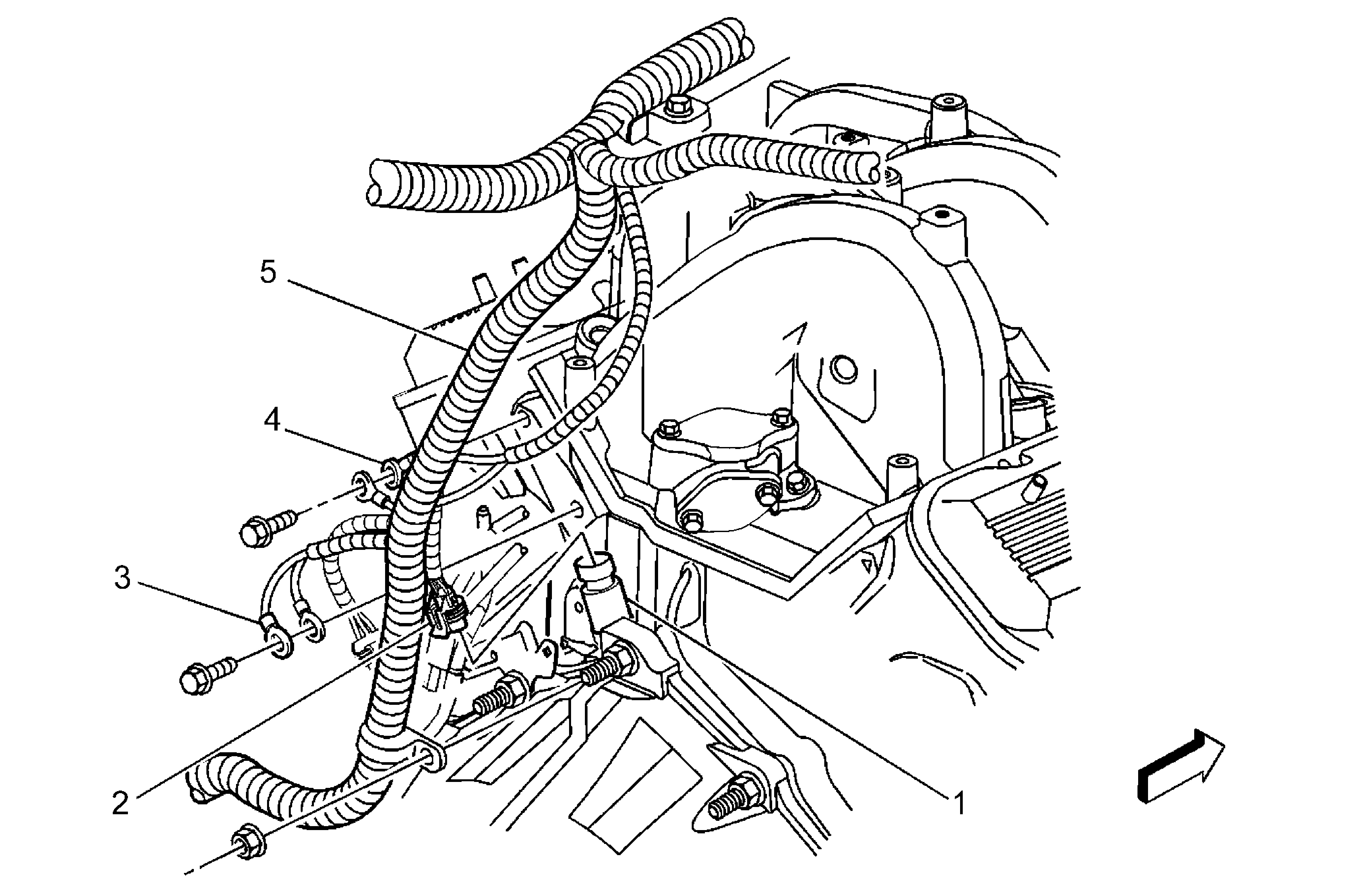 5
4
3
2
1