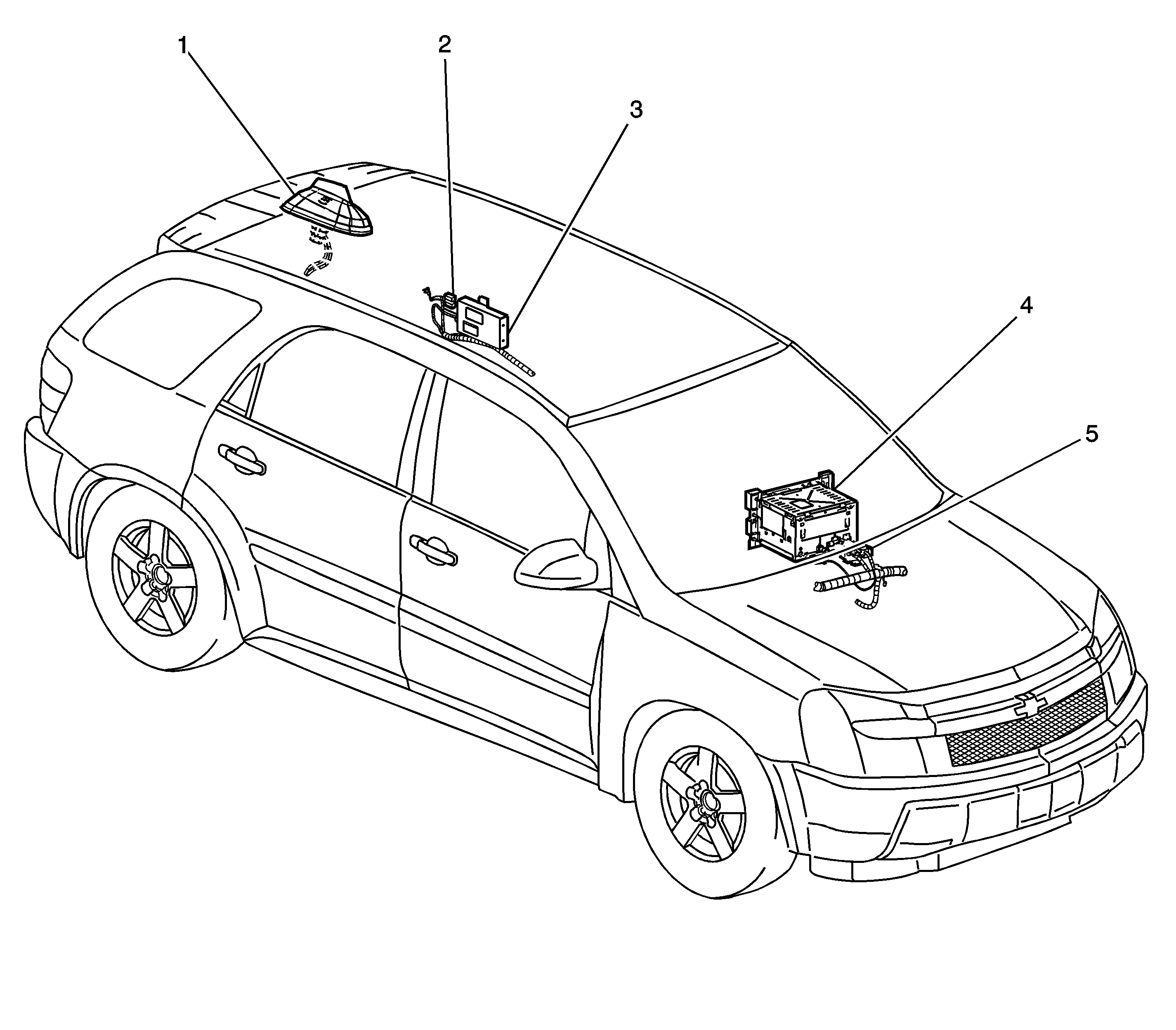 1
2
3
4
5