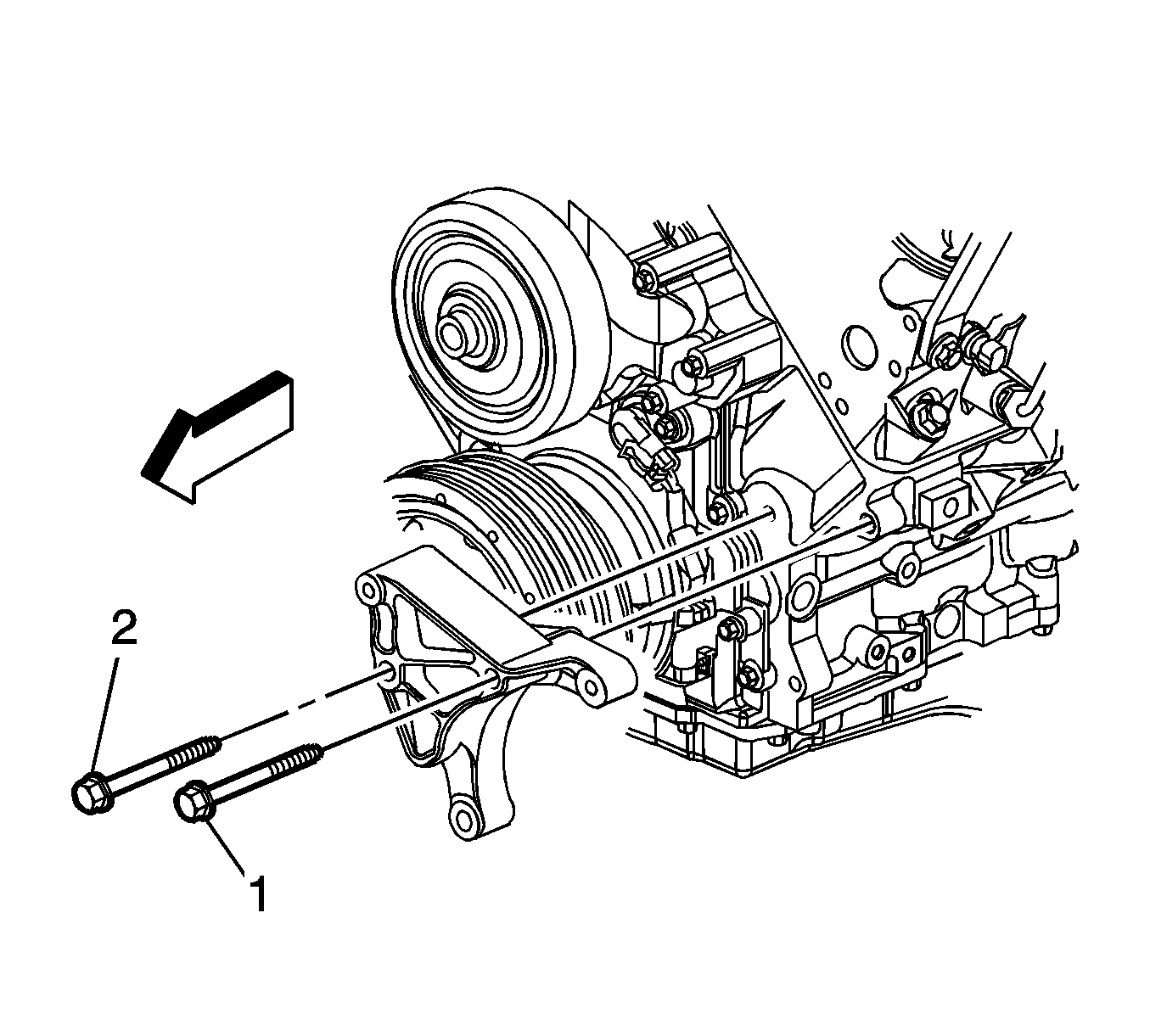 2

1