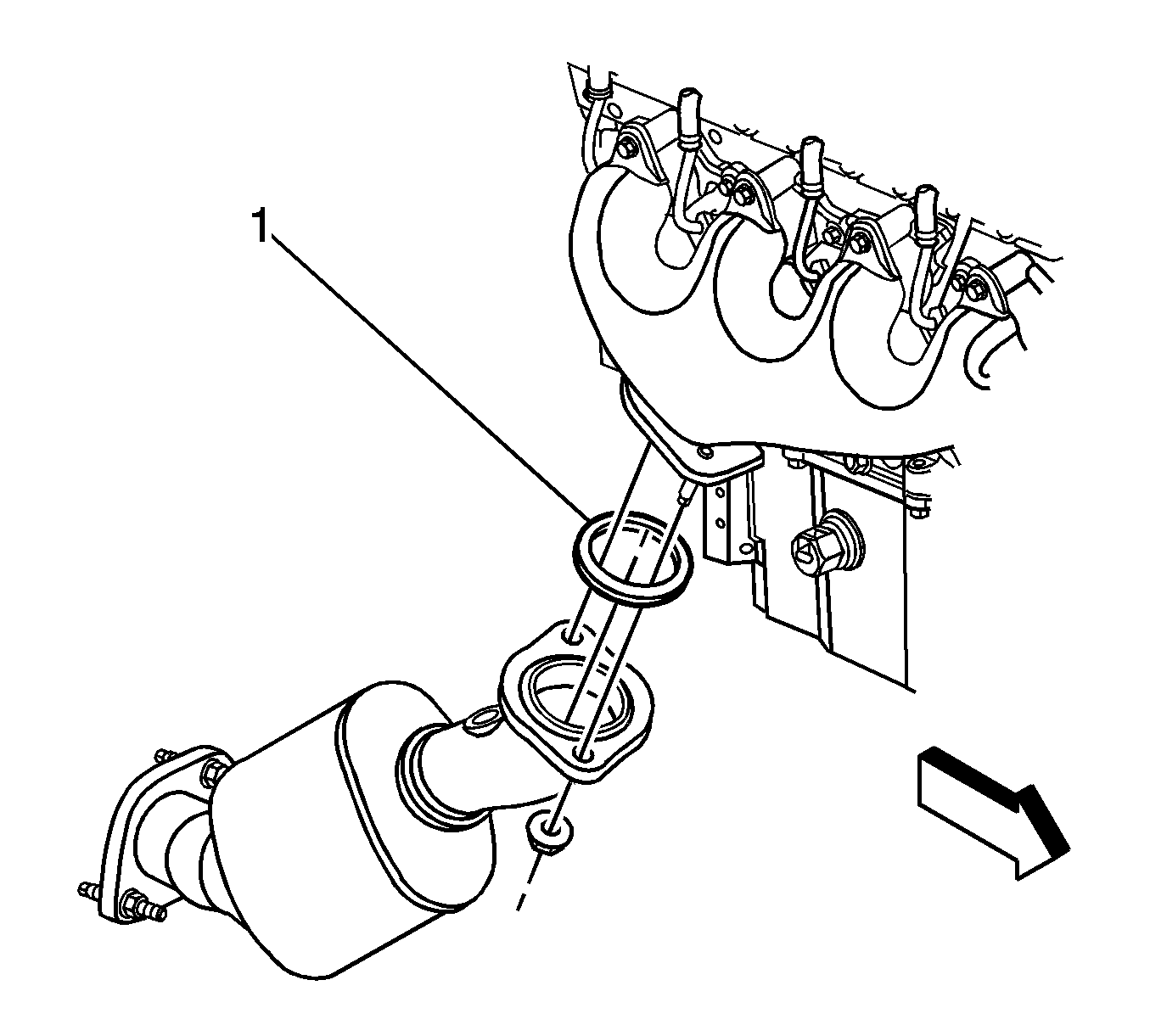 1