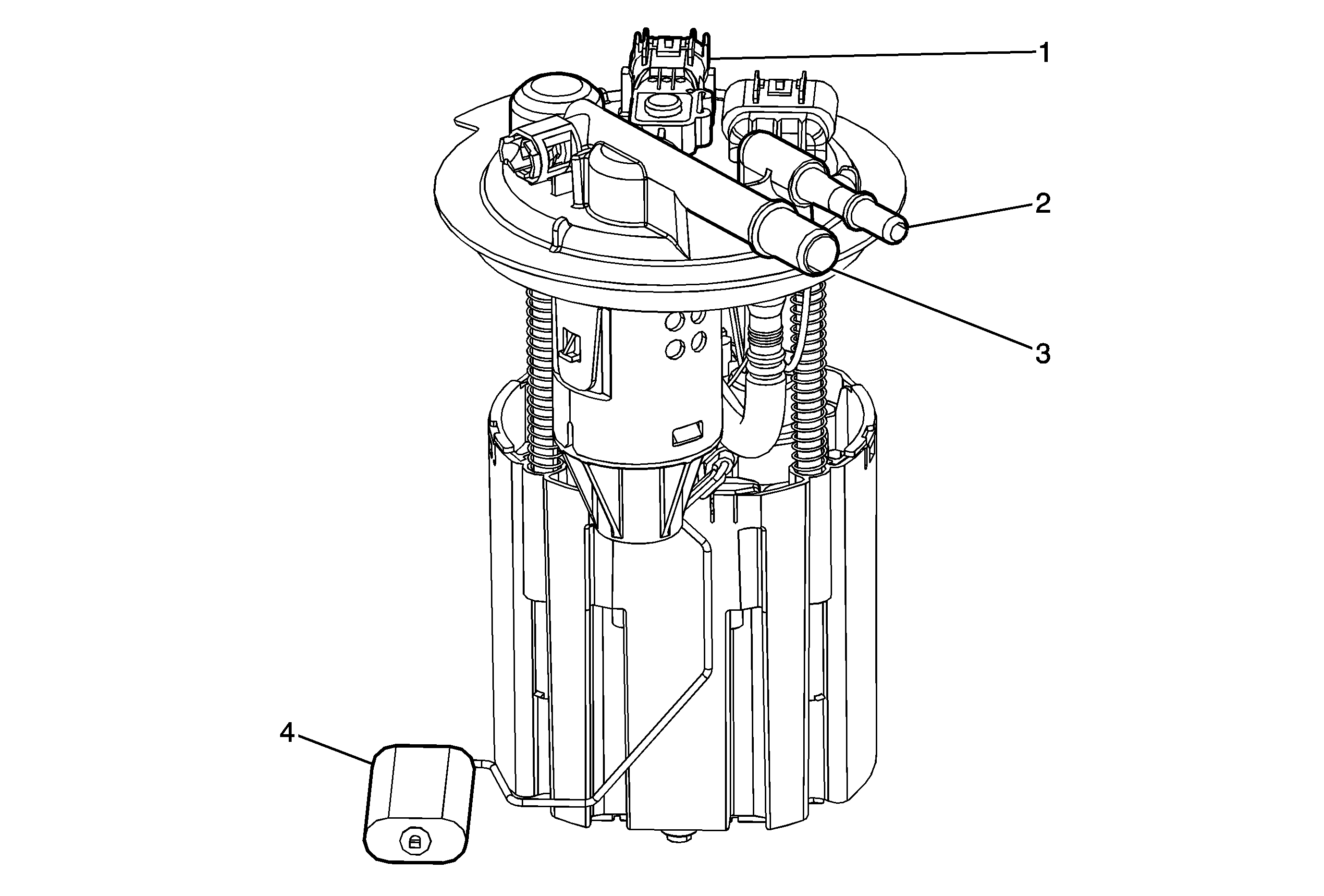 1
2
3
4