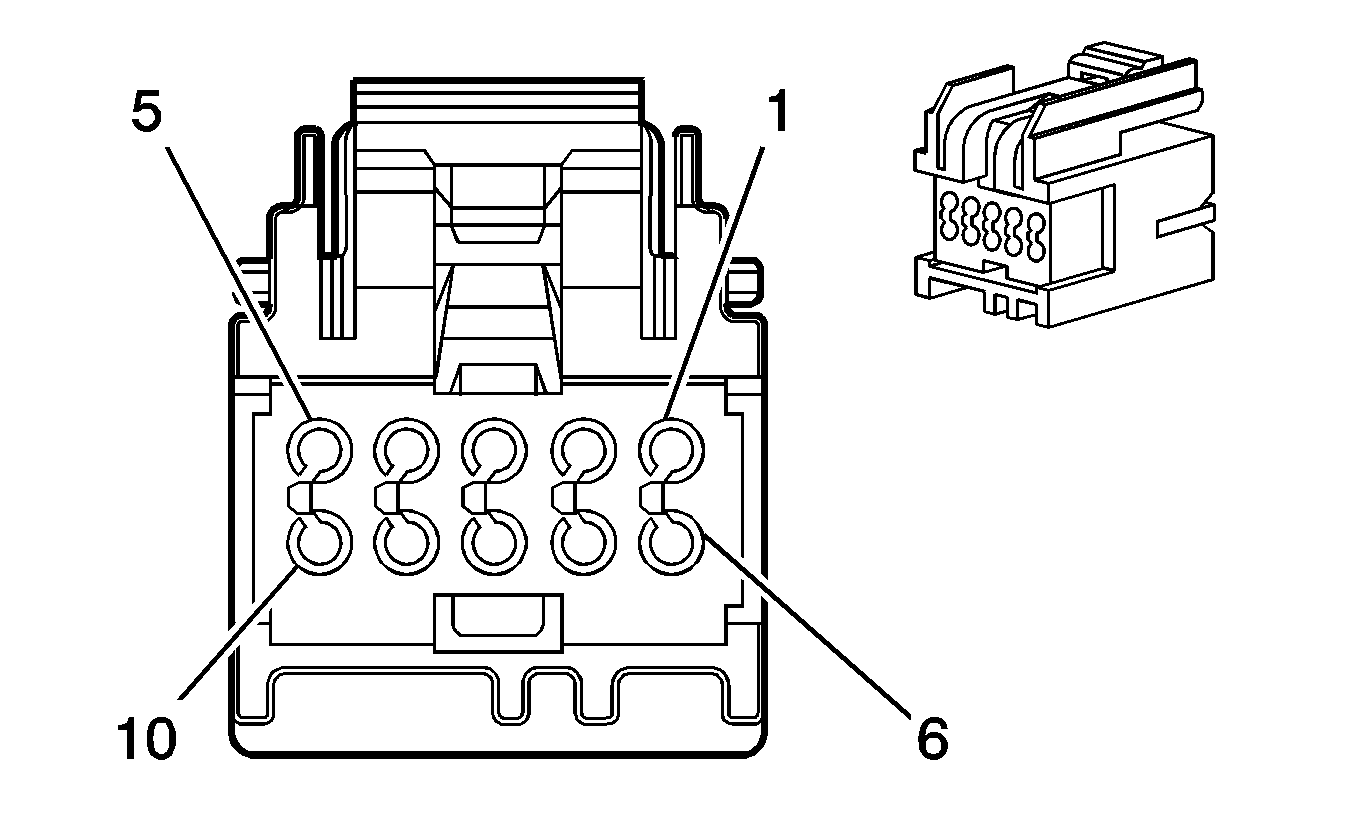 5
1
10
6