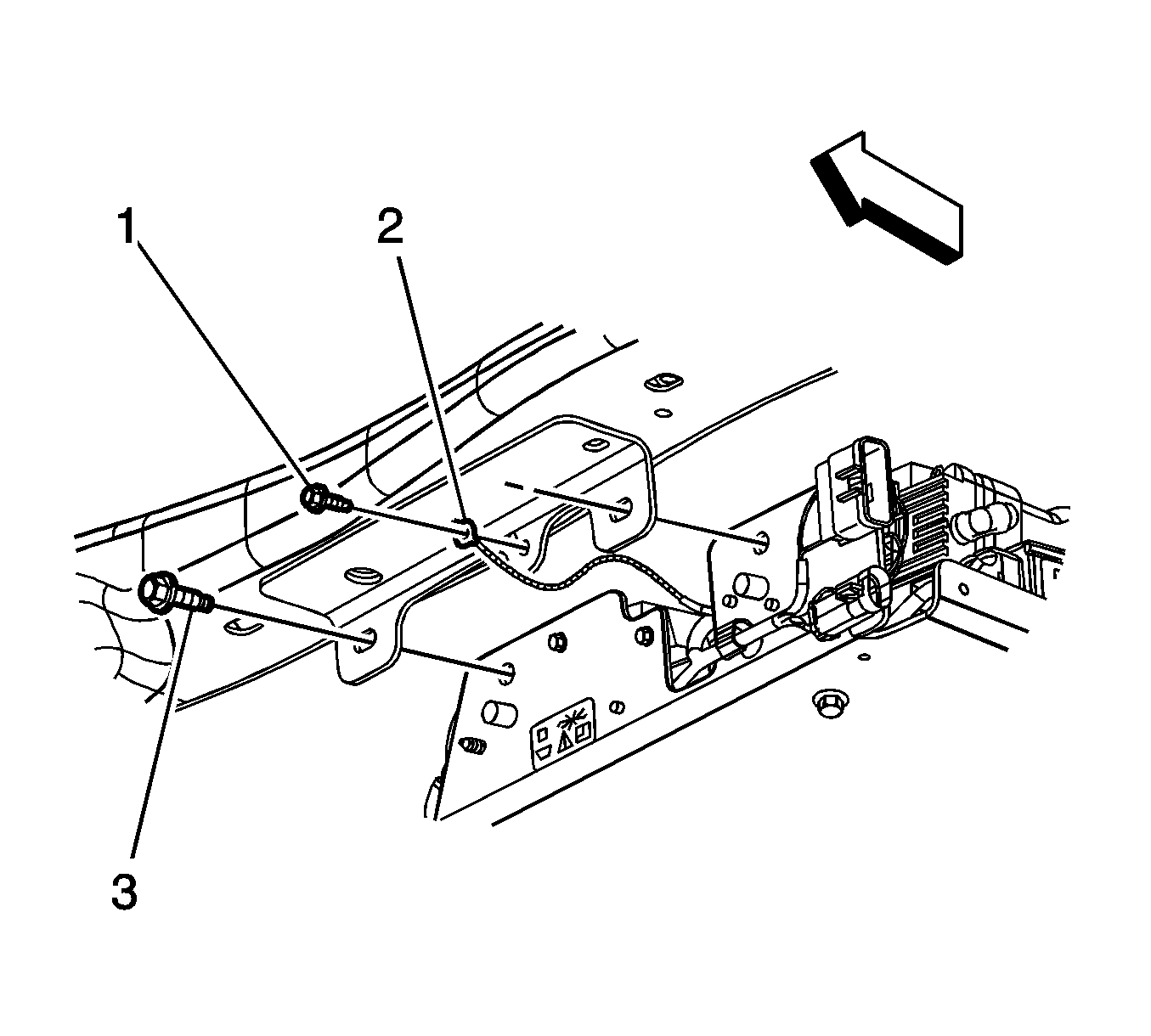 1
2
3