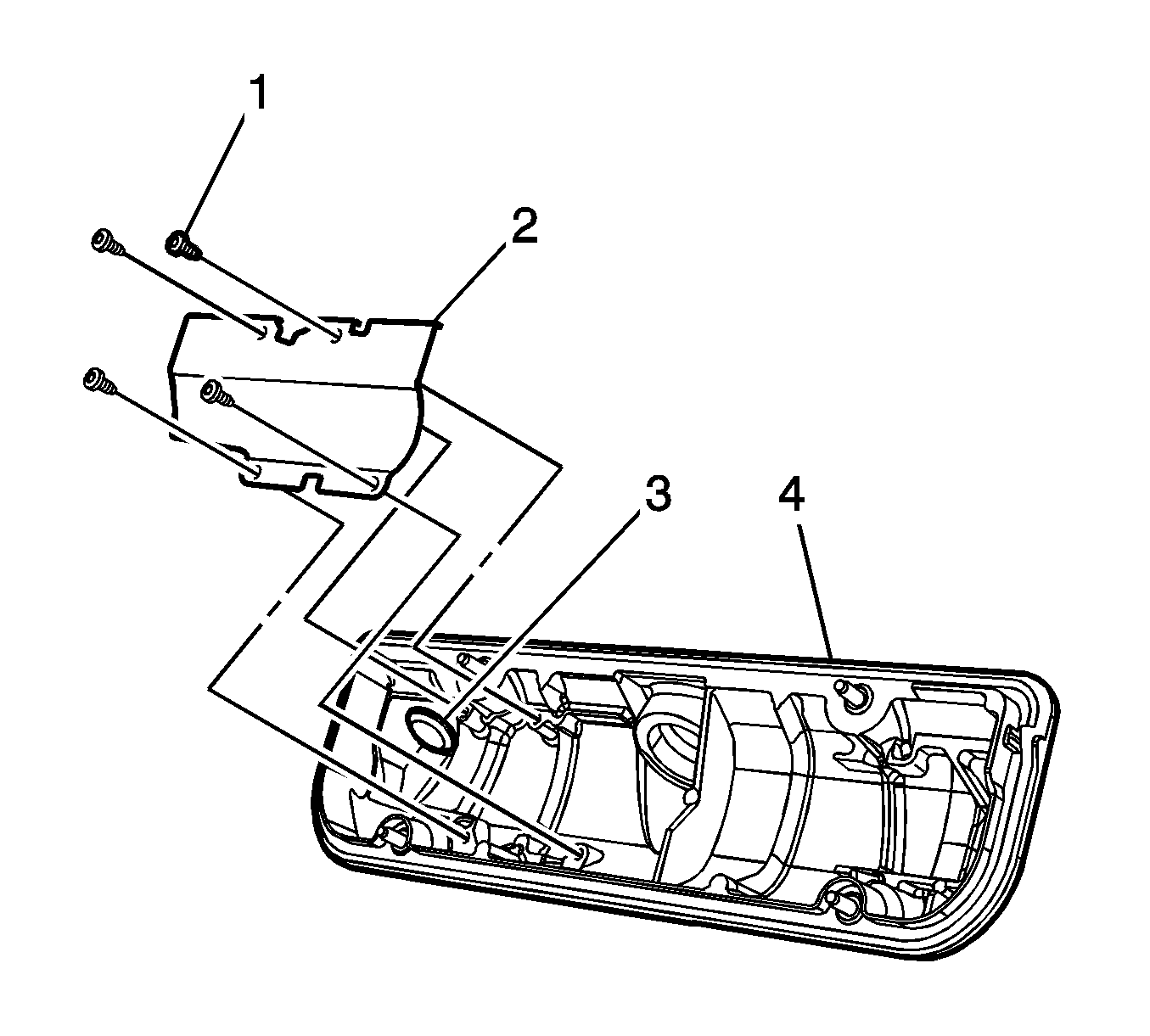 1
2
3
4