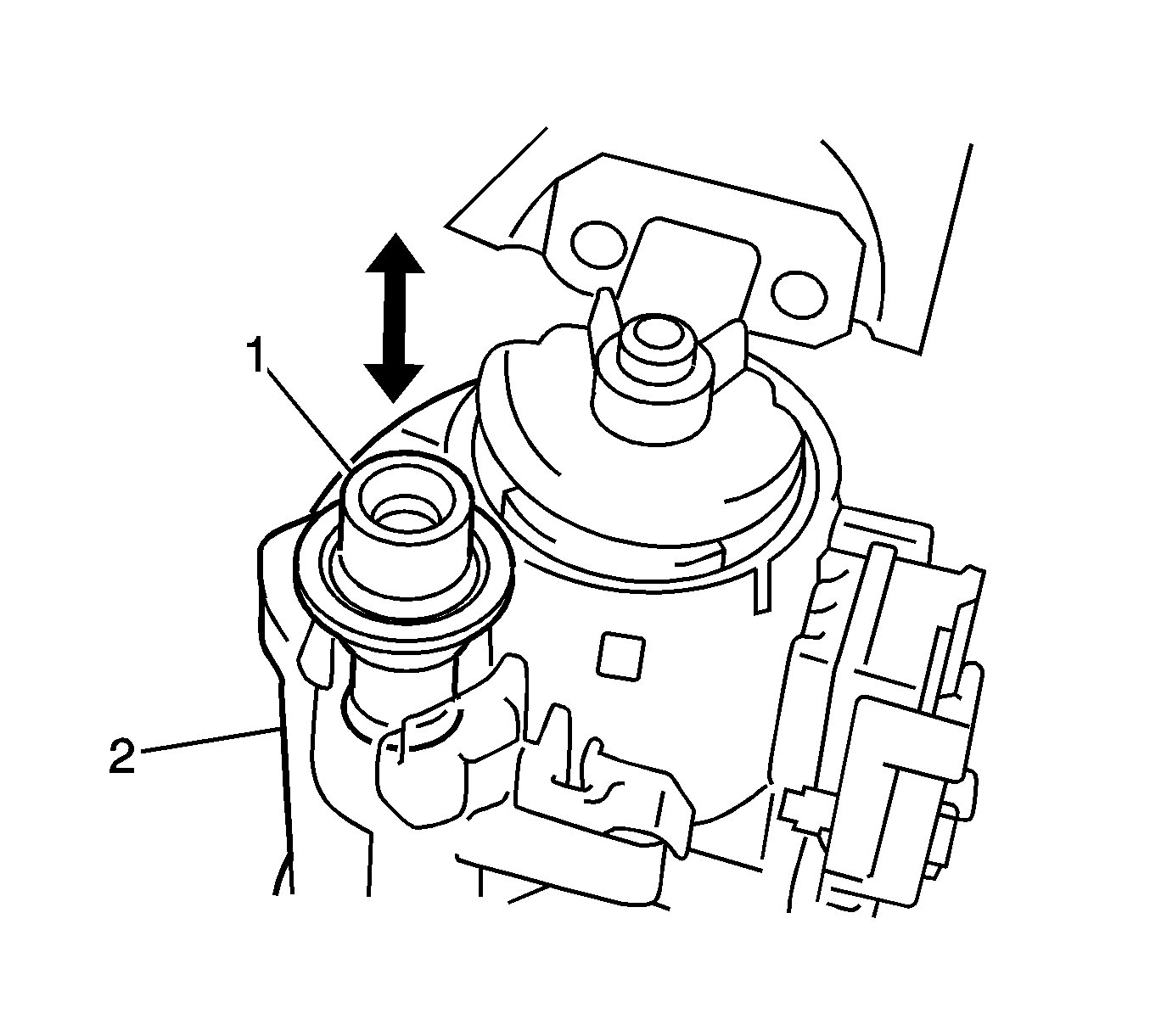 1
2