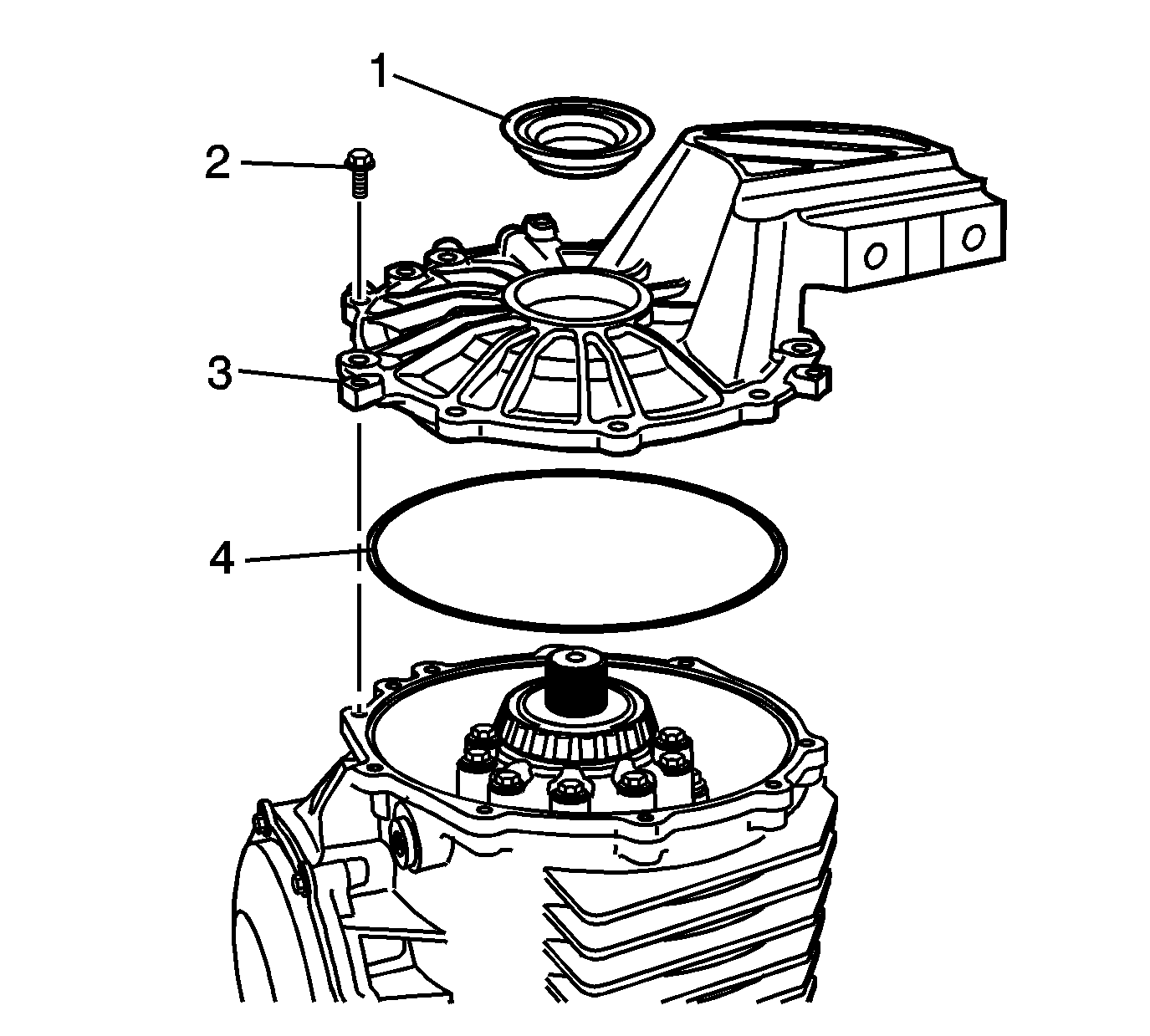 1
2
3
4