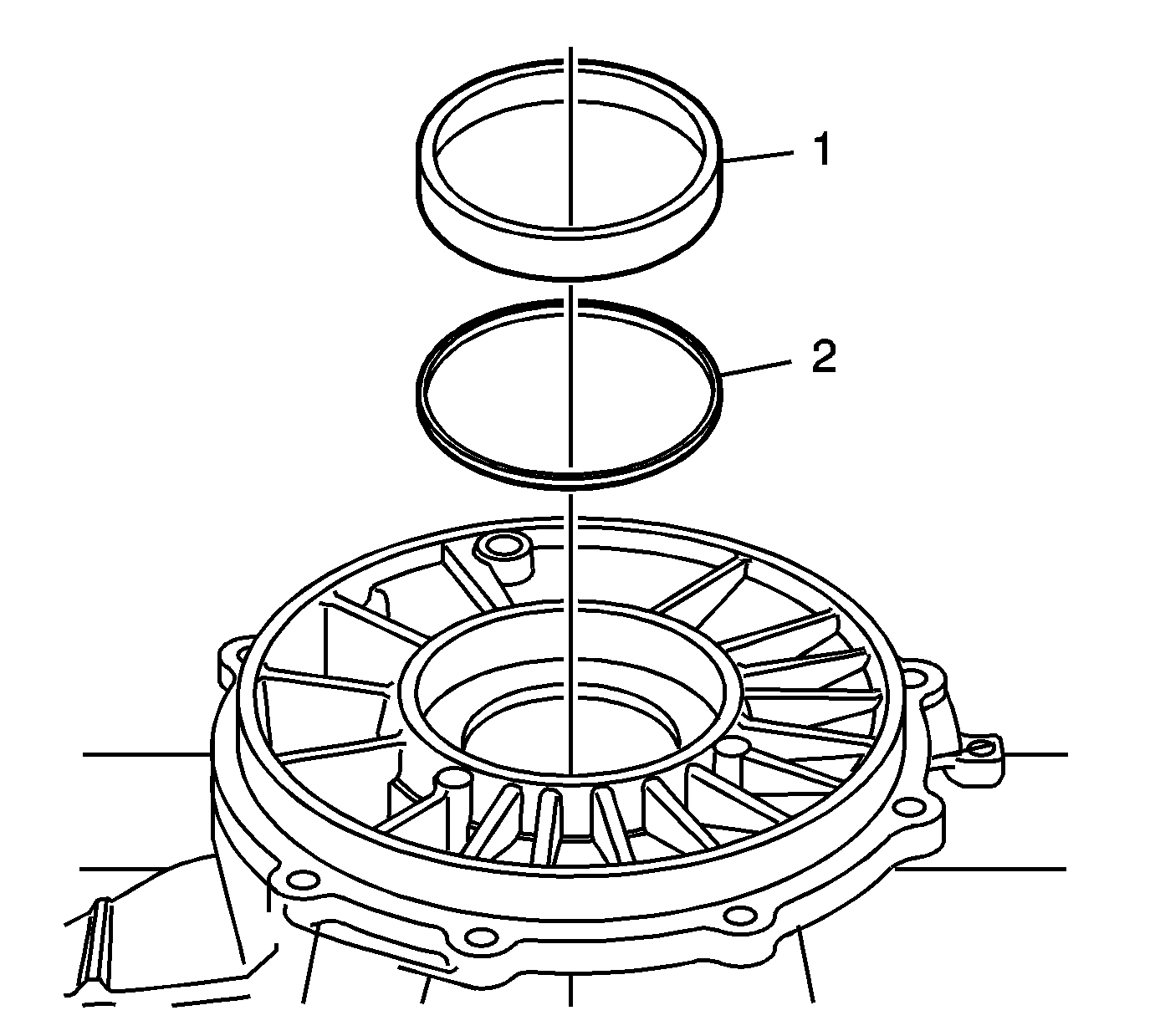 1
2