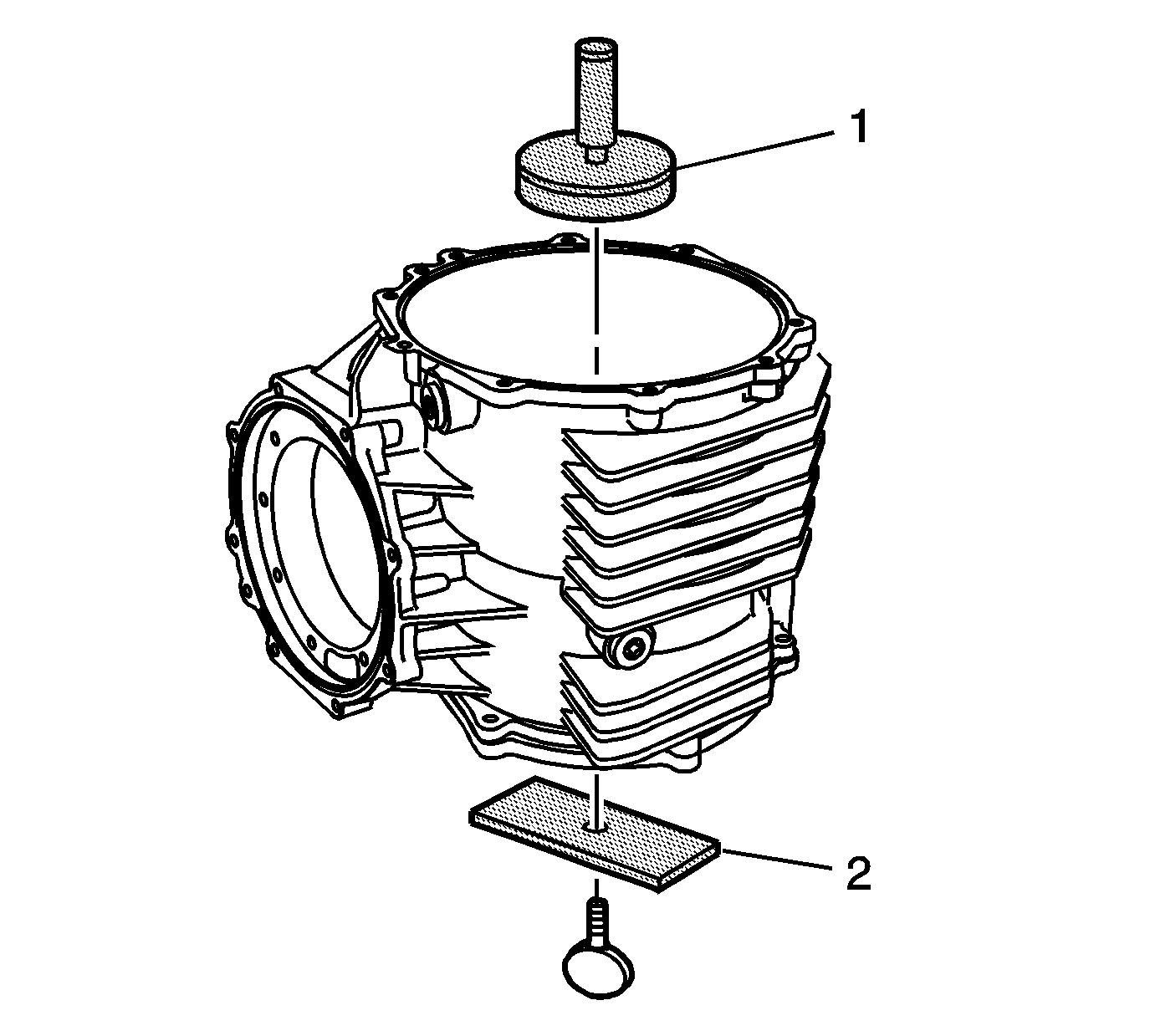 1

2