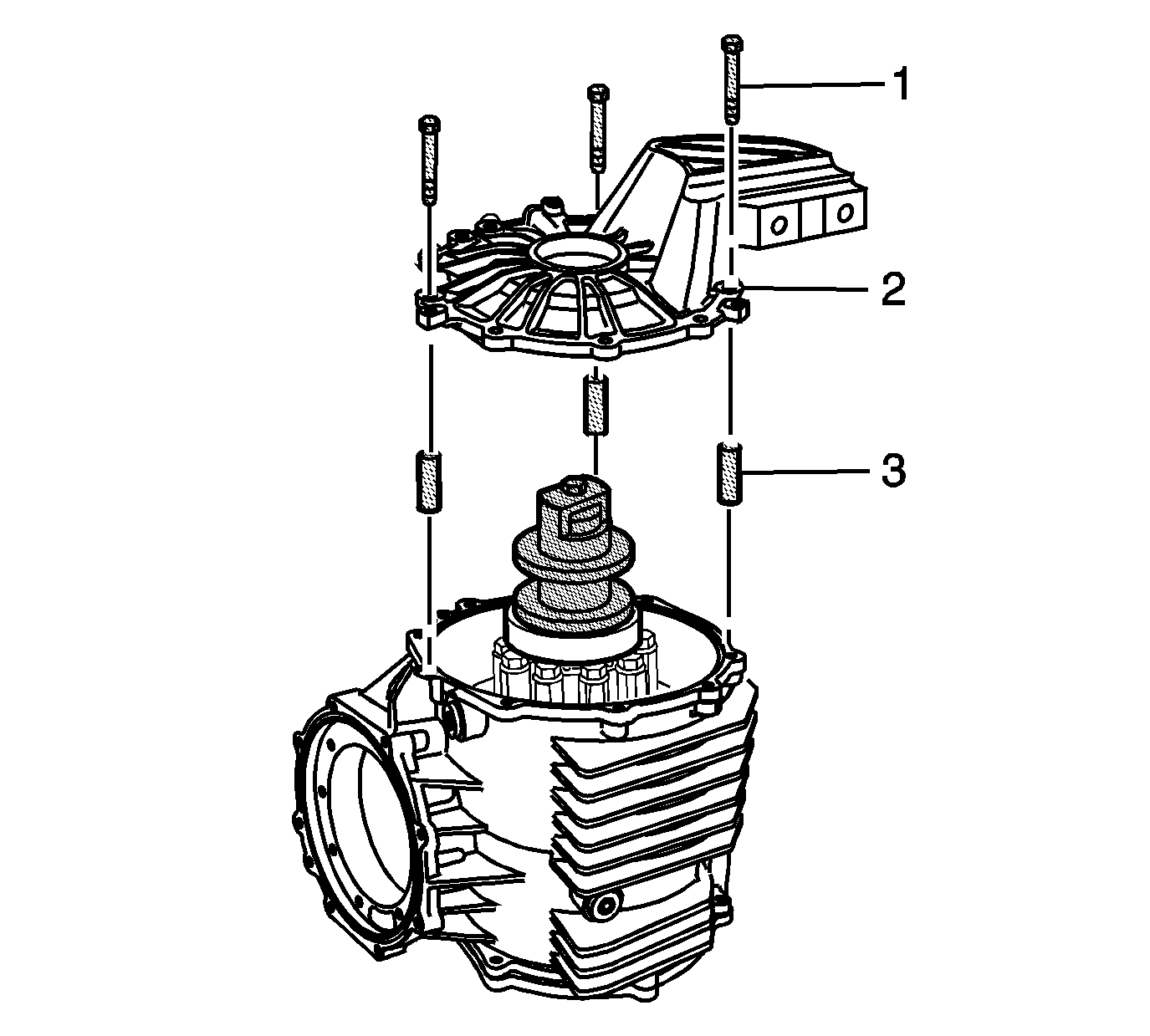 1
2
3