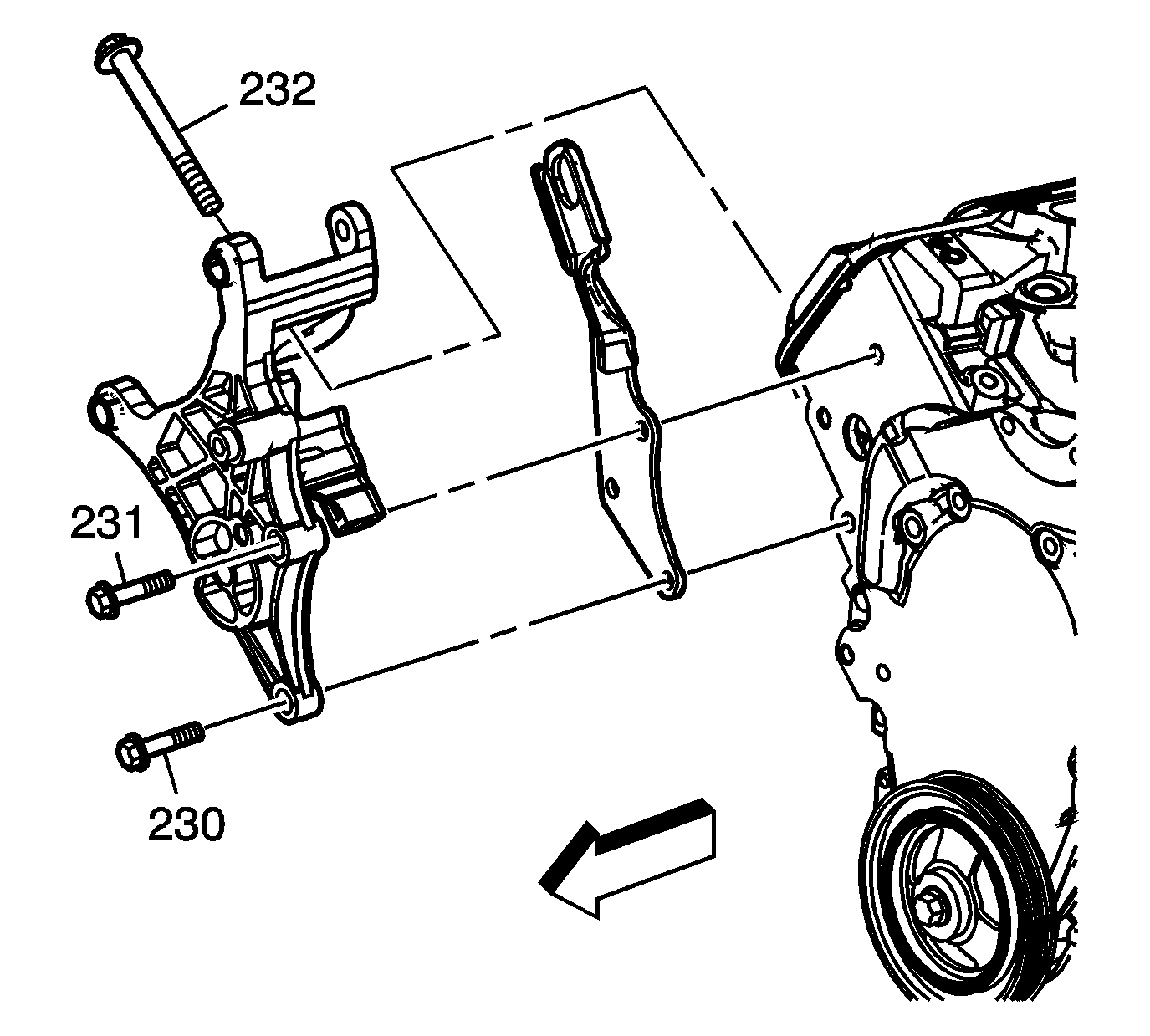 232

231

230