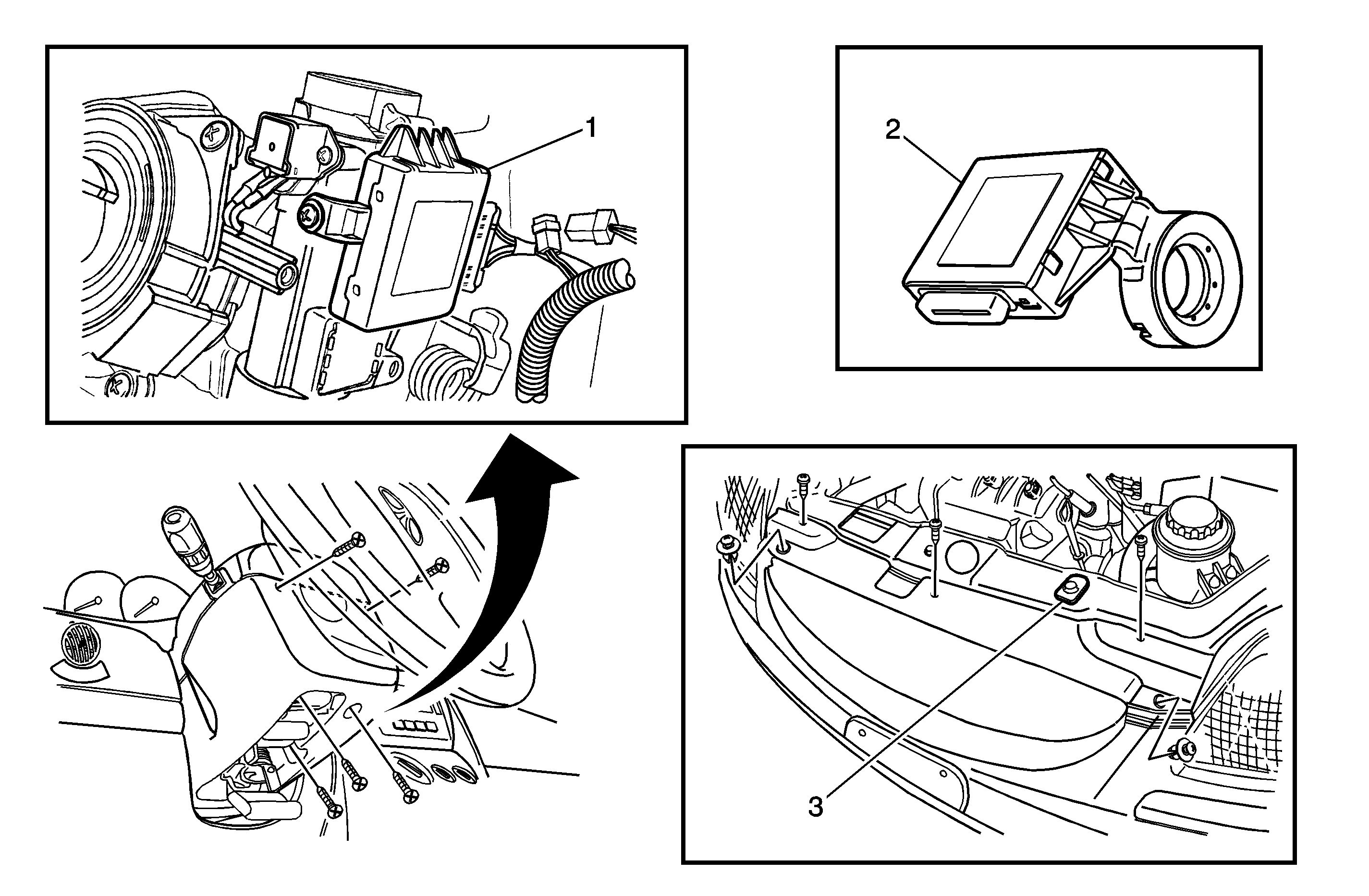 1

2

3