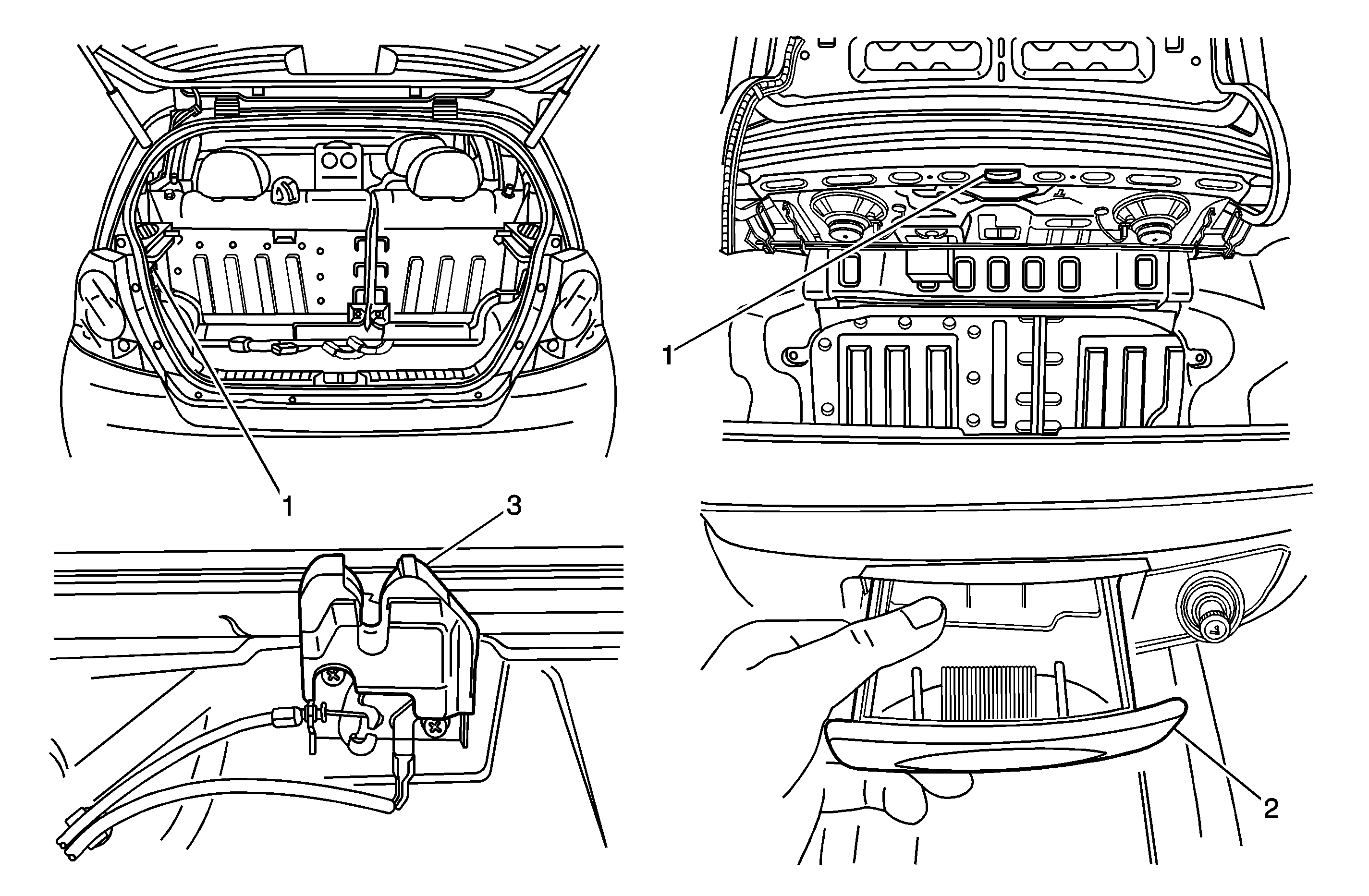 1

1

3

2