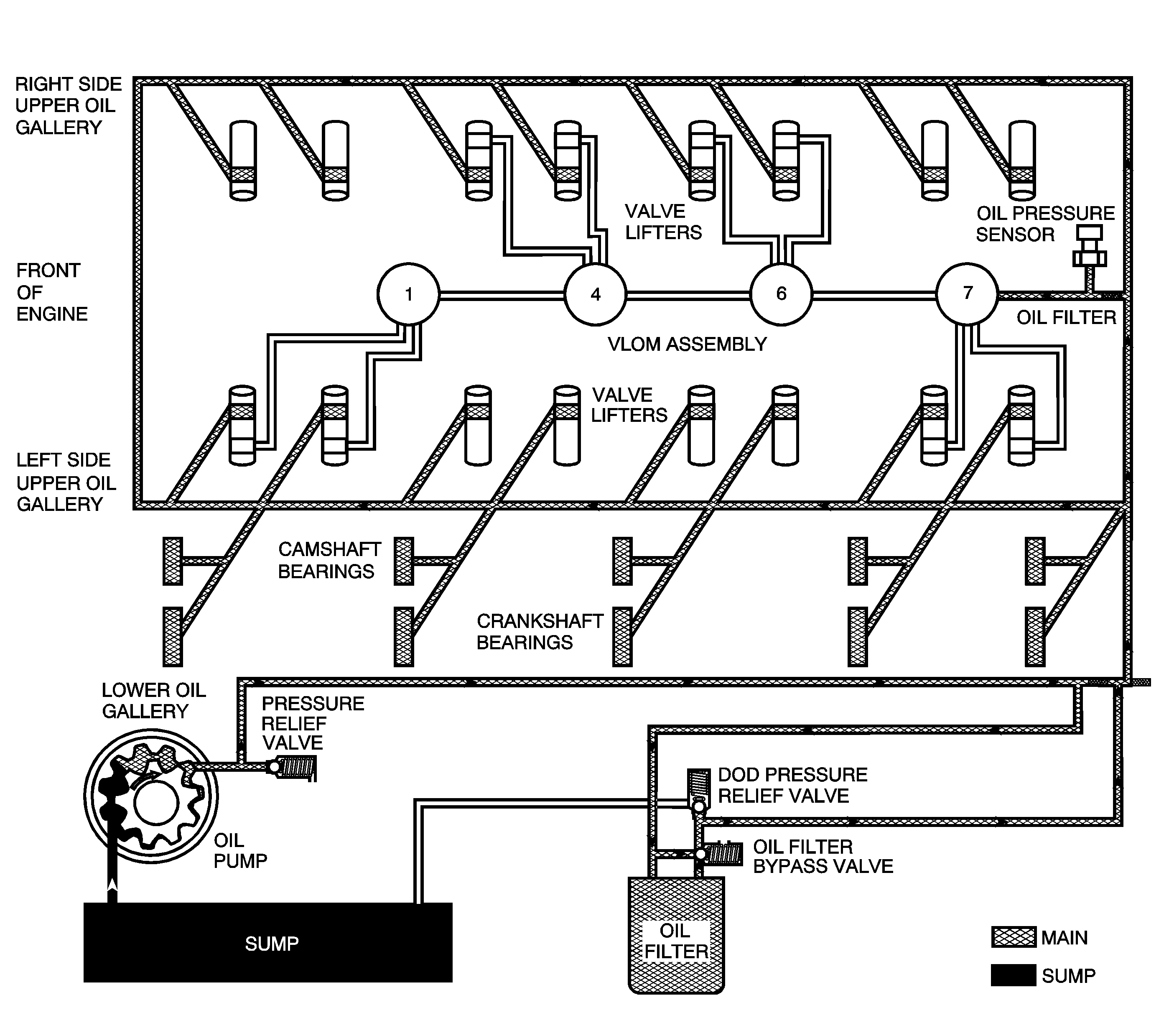 RIGHT SIDE UPPER OIL GALLERY

VALVE LIFTERS

OIL PRESSURE SENSOR

FRONT OF ENGINE

1

4

6

7

OIL FILTER

VLOM ASSEMBLY

VALVE LIFTERS

LEFT SIDE UPPER OIL GALLERY

CAMSHAFT BEARINGS

CRANKSHAFT BEARINGS

LOWER OIL GALLERY

PRESSURE RELIEF VALVE

DOD PRESSURE RELIEF VALVE

OIL PUMP

OIL FILTER BYPASS VALVE

SUMP

OIL FILTER

MAIN

SUMP