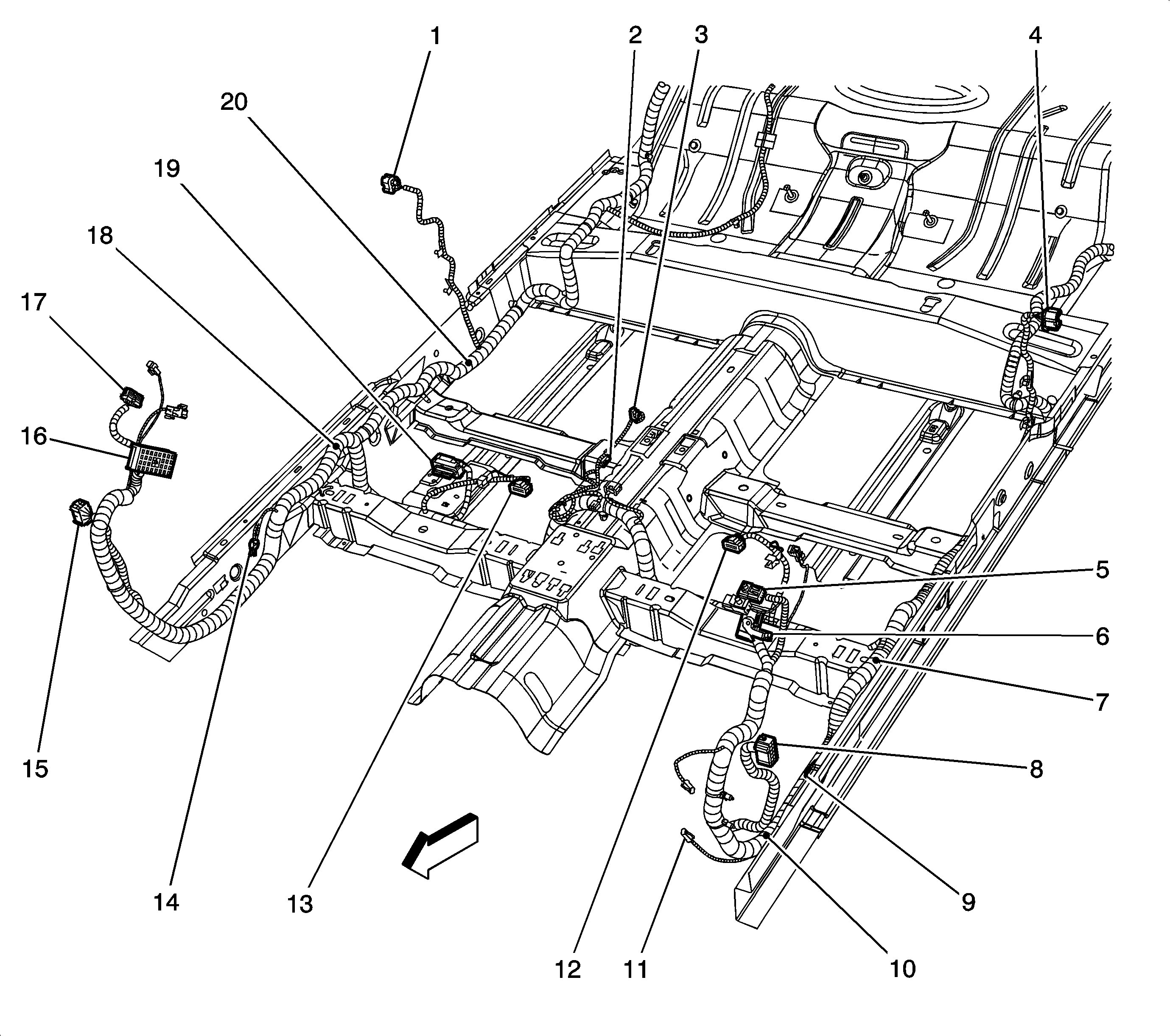 1
2
3
4
20
19
18
17
16
5
6
7
8
15
14
13
12
11
10
9