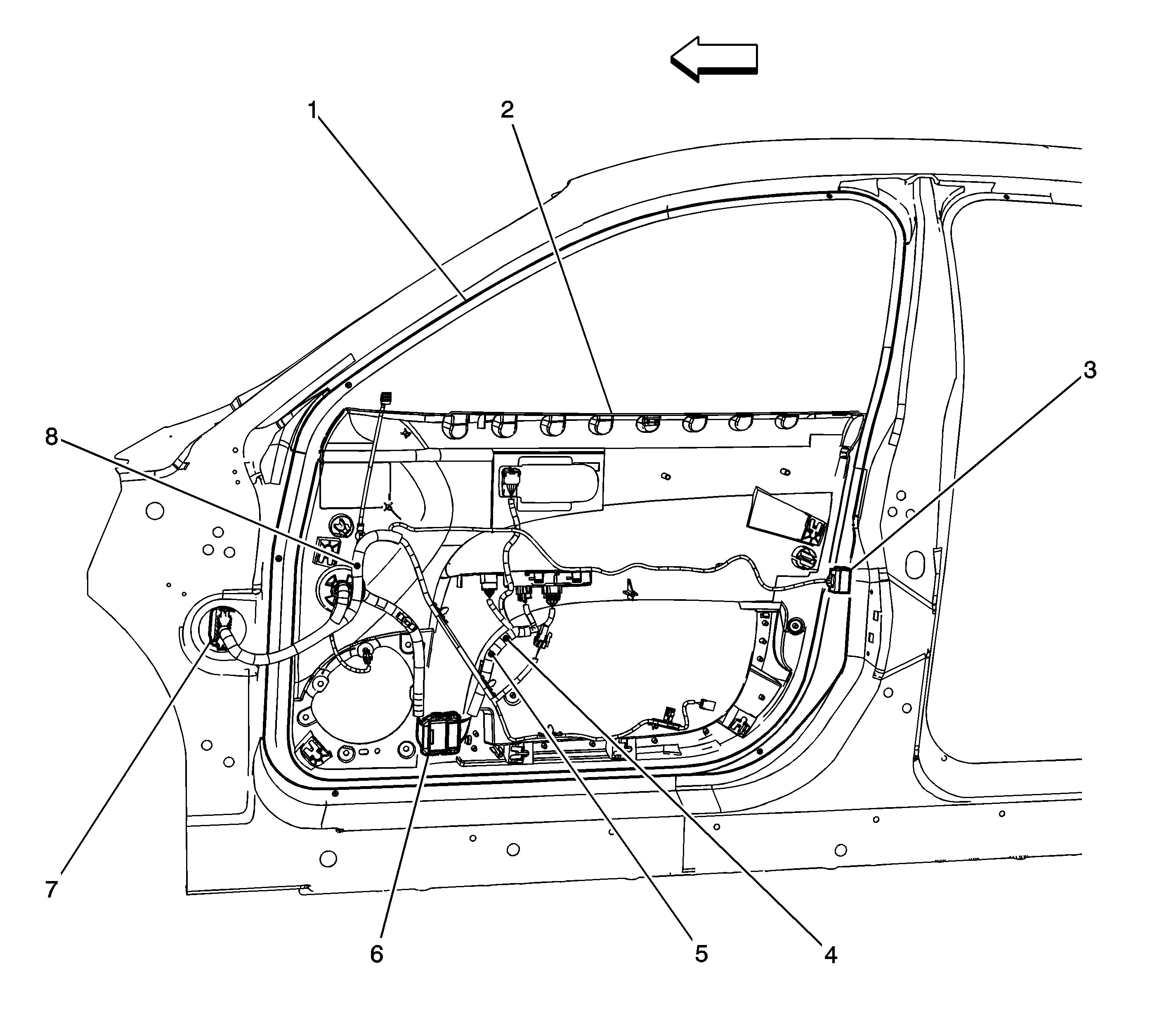 1
2
3
8
7
6
5
4