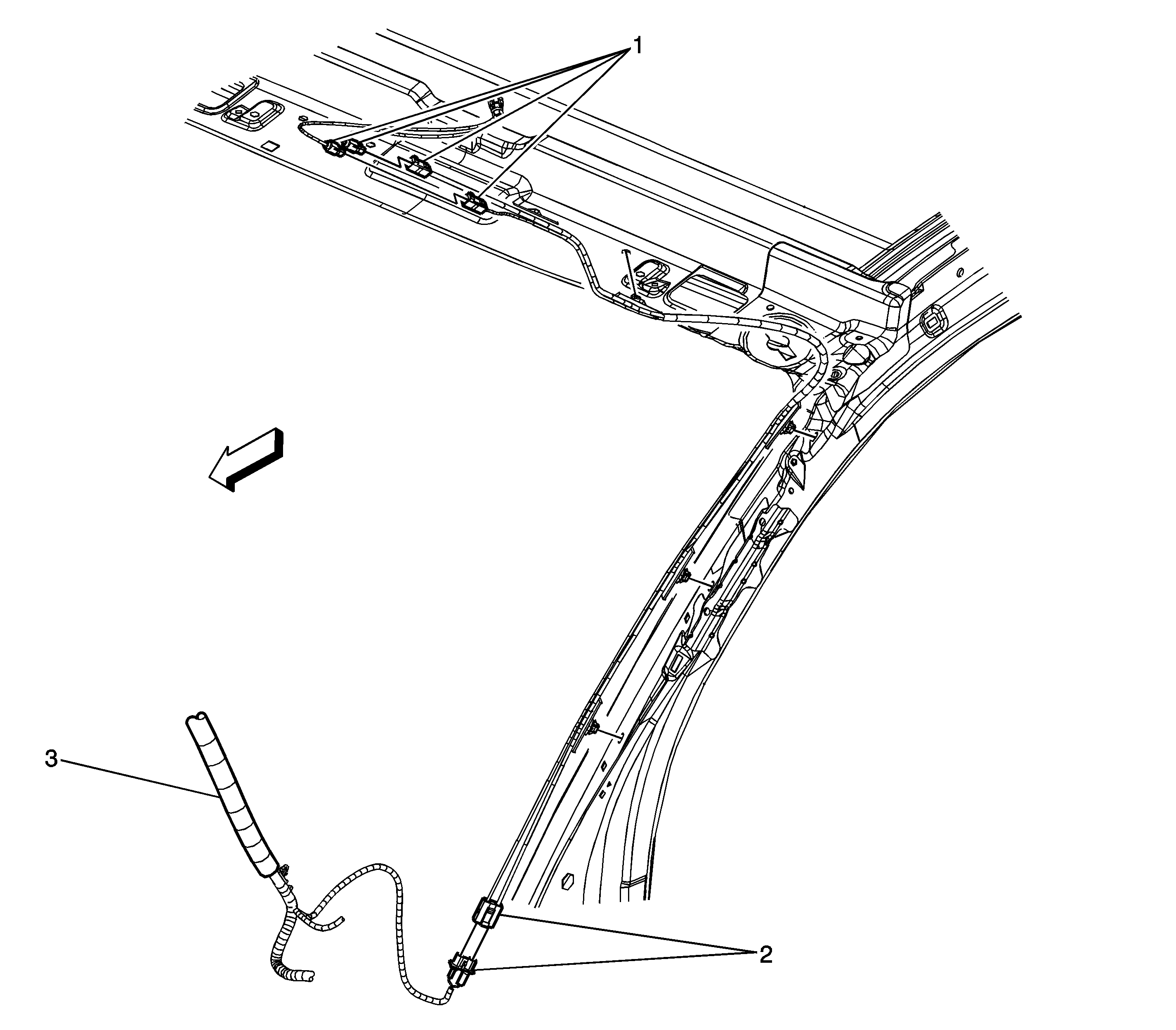 1

3

2