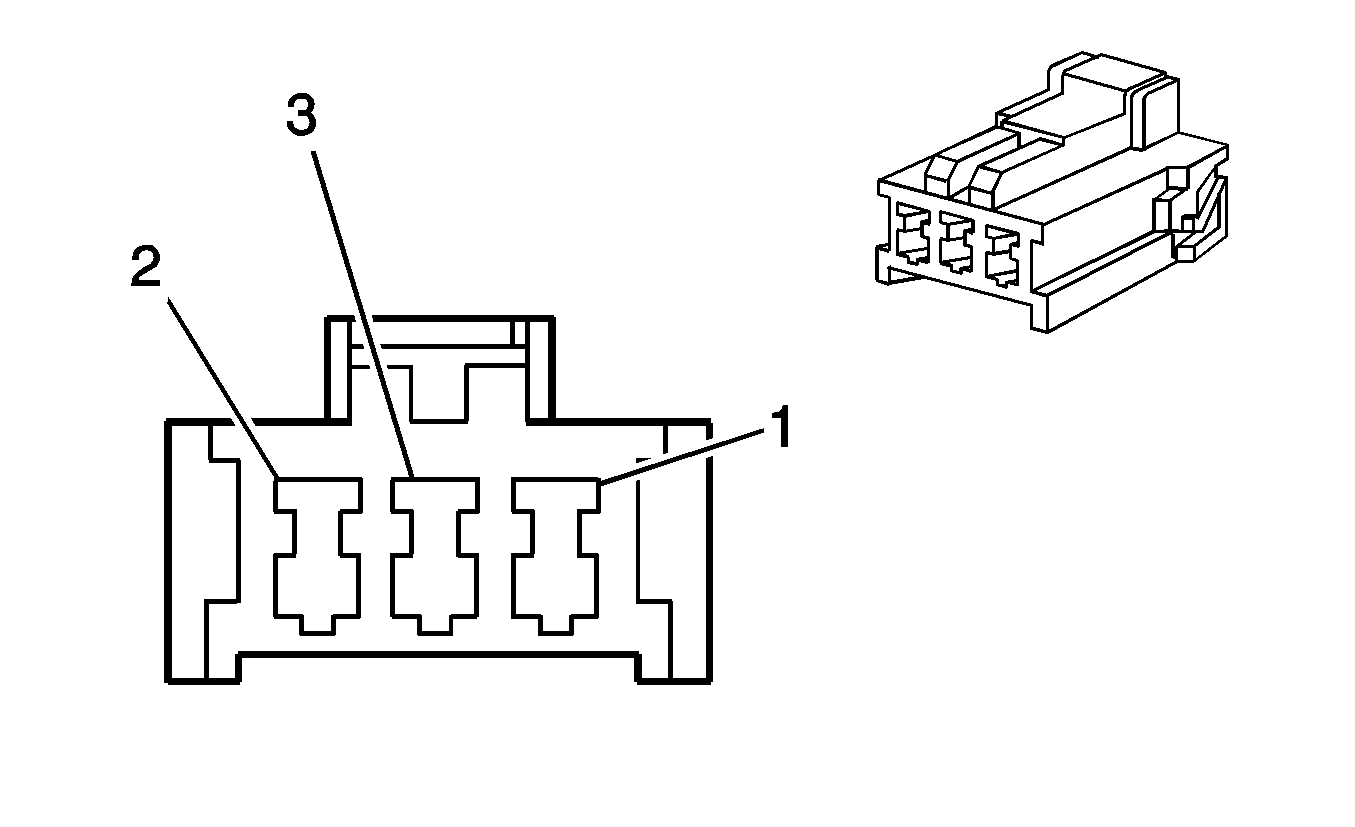 3
2
1