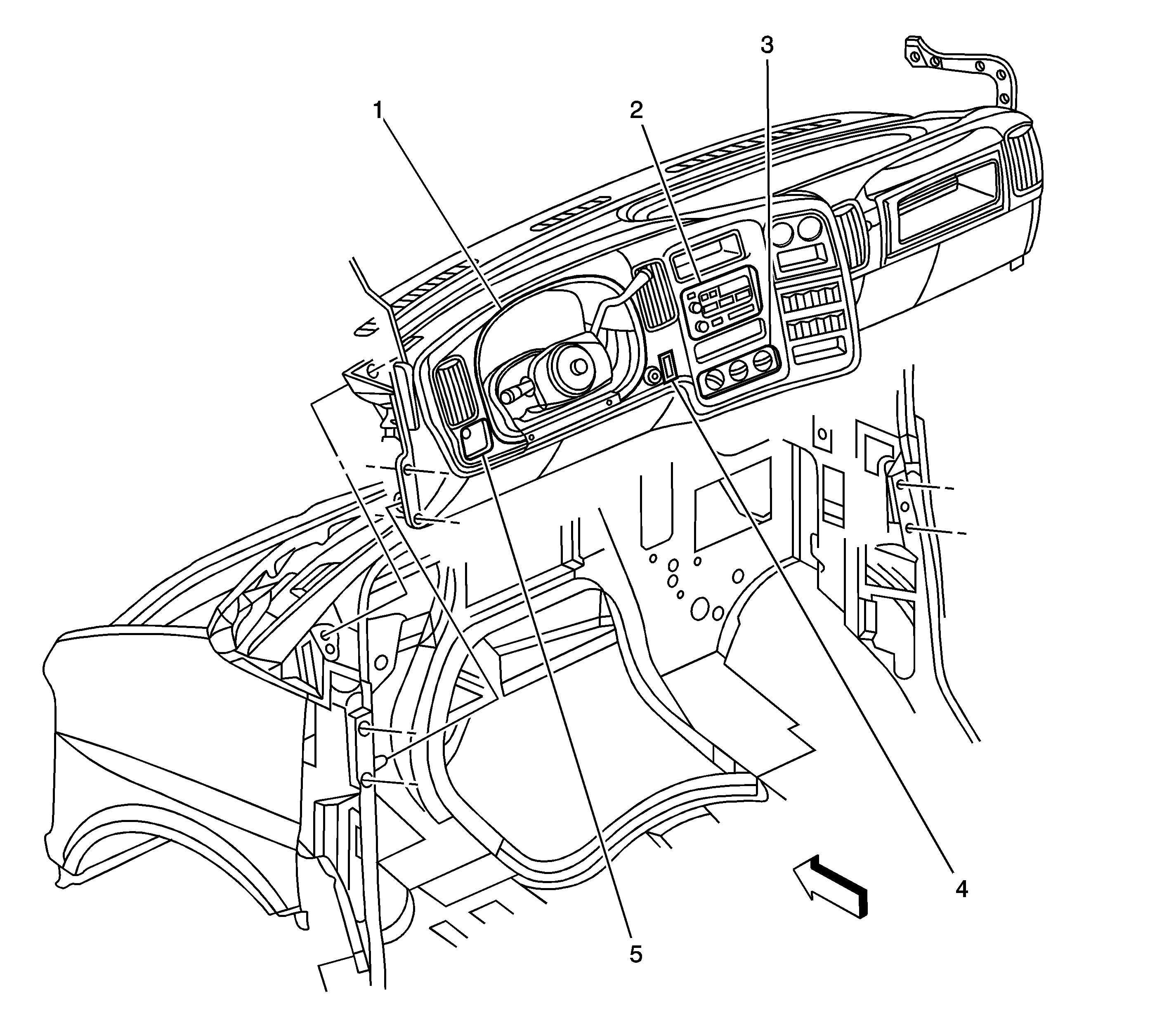 1
2
3
4
5