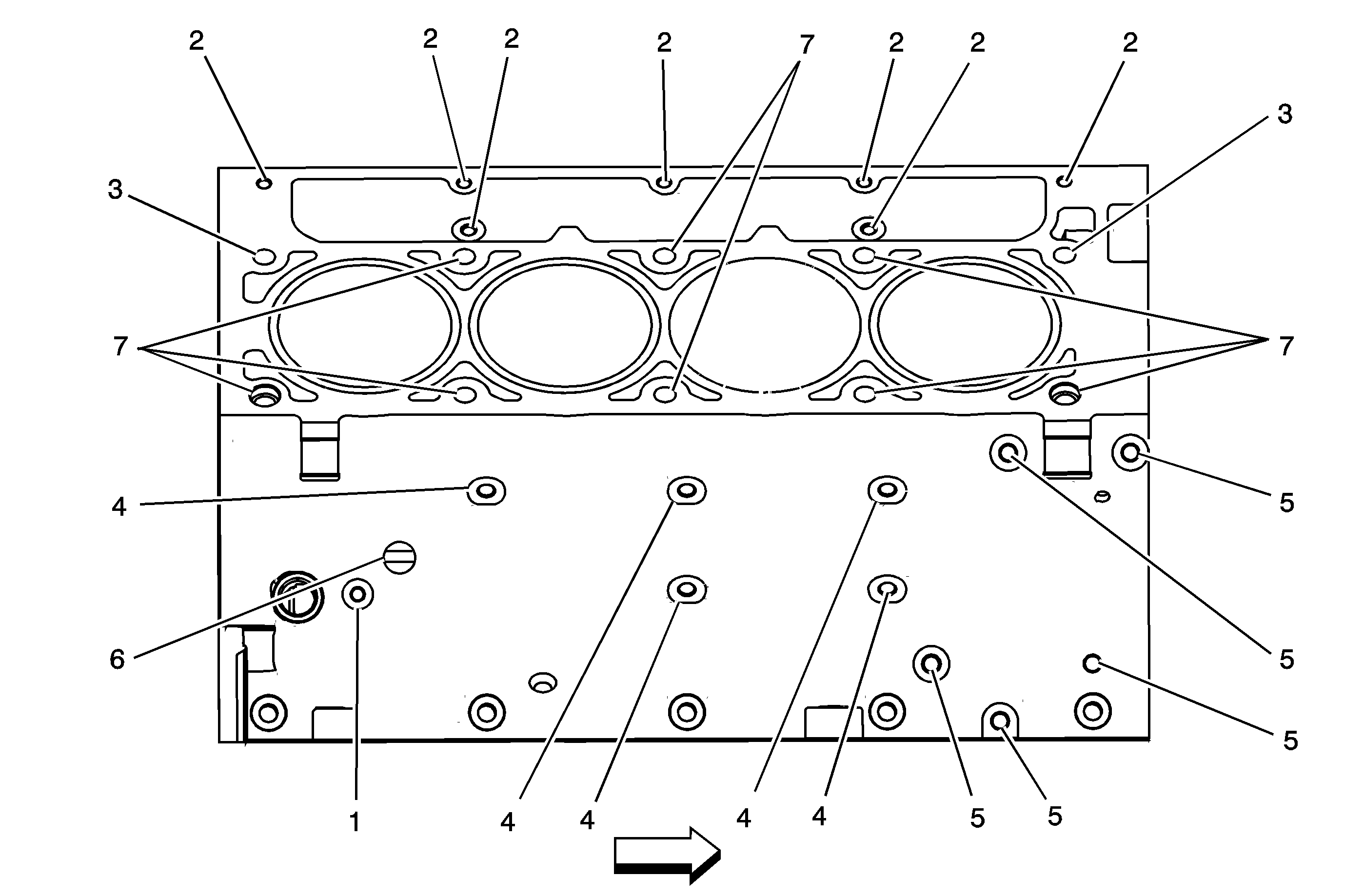 2
2
2
2
7
2
2
2
3
3
7
7
4
5
6
5
5
1
4
4
4
4
5
5