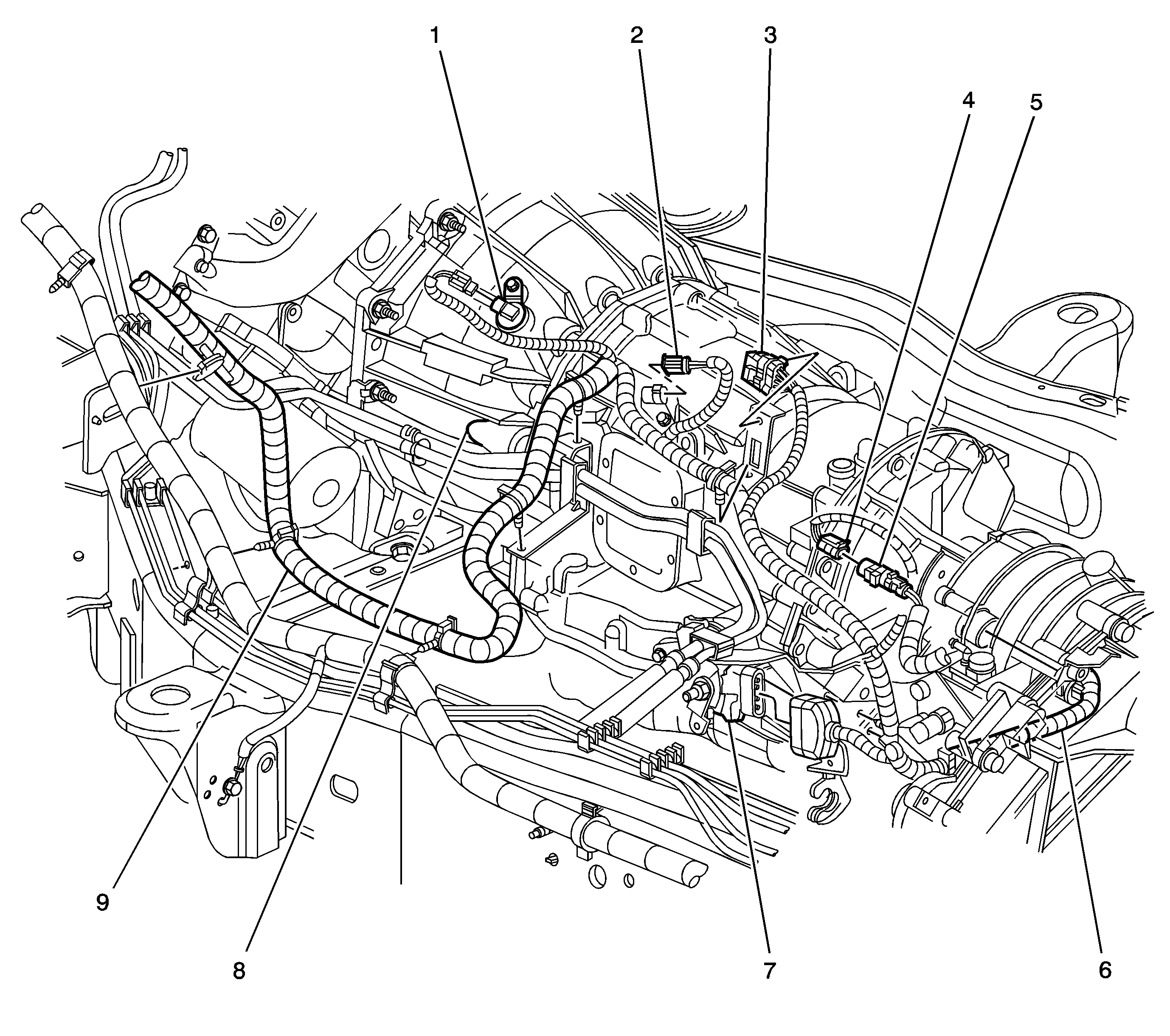 1
2
3
4
5
9
8
7
6