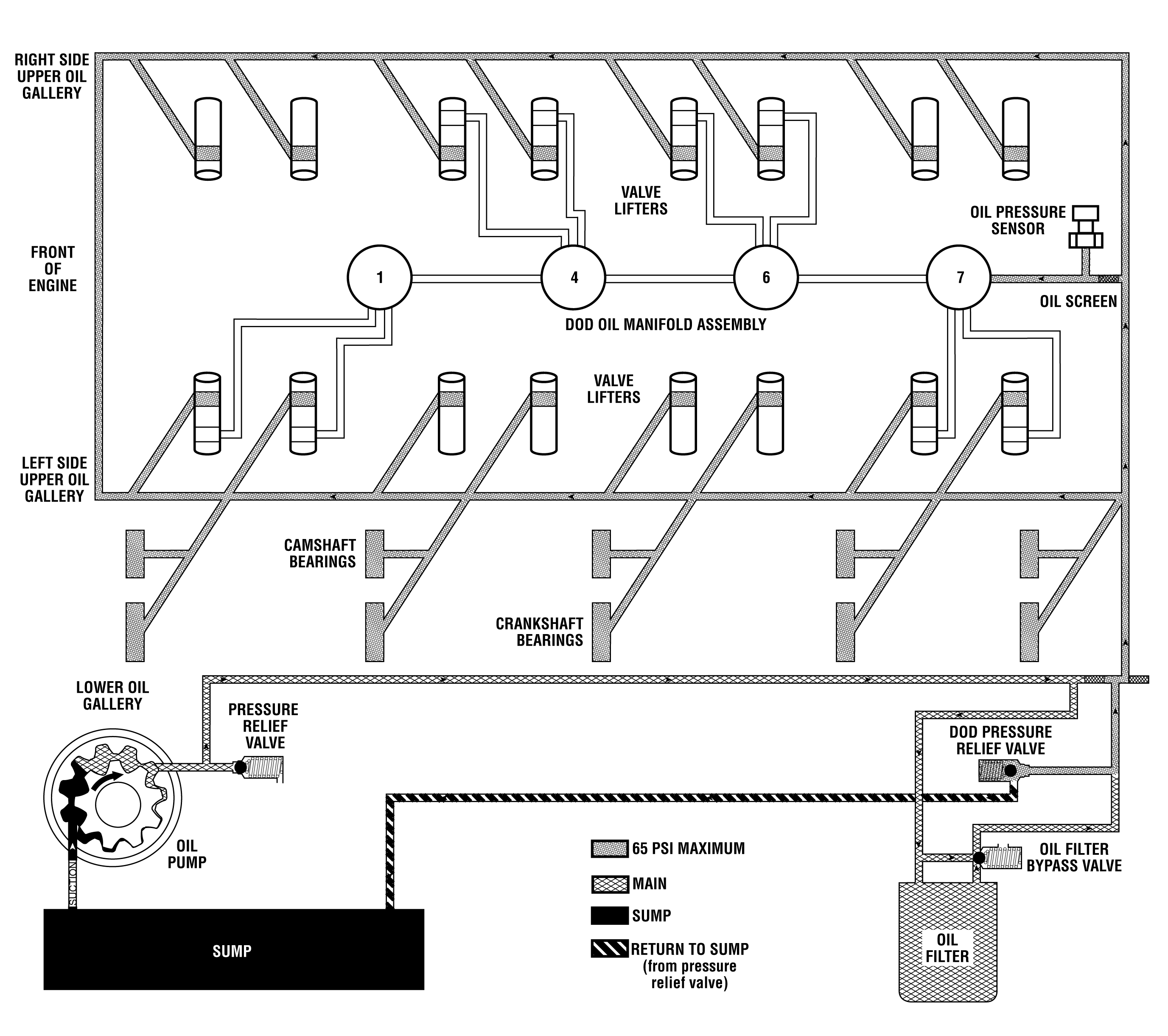 RIGHT SIDE UPPER OIL GALLERY

VALVE LIFTERS

OIL PRESSURE SENSOR

FRONT OF ENGINE

1

4

6

7

OIL SCREEN

DOD OIL MANIFOLD ASSEMBLY

VALVE LIFTERS

LEFT SIDE UPPER OIL GALLERY

CAMSHAFT BEARINGS

CRANKSHAFT BEARINGS

LOWER OIL GALLERY

PRESSURE RELIEF VALVE

DOD PRESSURE RELIEF VALVE

OIL PUMP

SUCTION

65 PSI MAXIMUM

MAIN

SUMP

RETURN TO SUMP (from pressure relief valve)

OIL FILTER BYPASS VALVE

SUMP

OIL FILTER