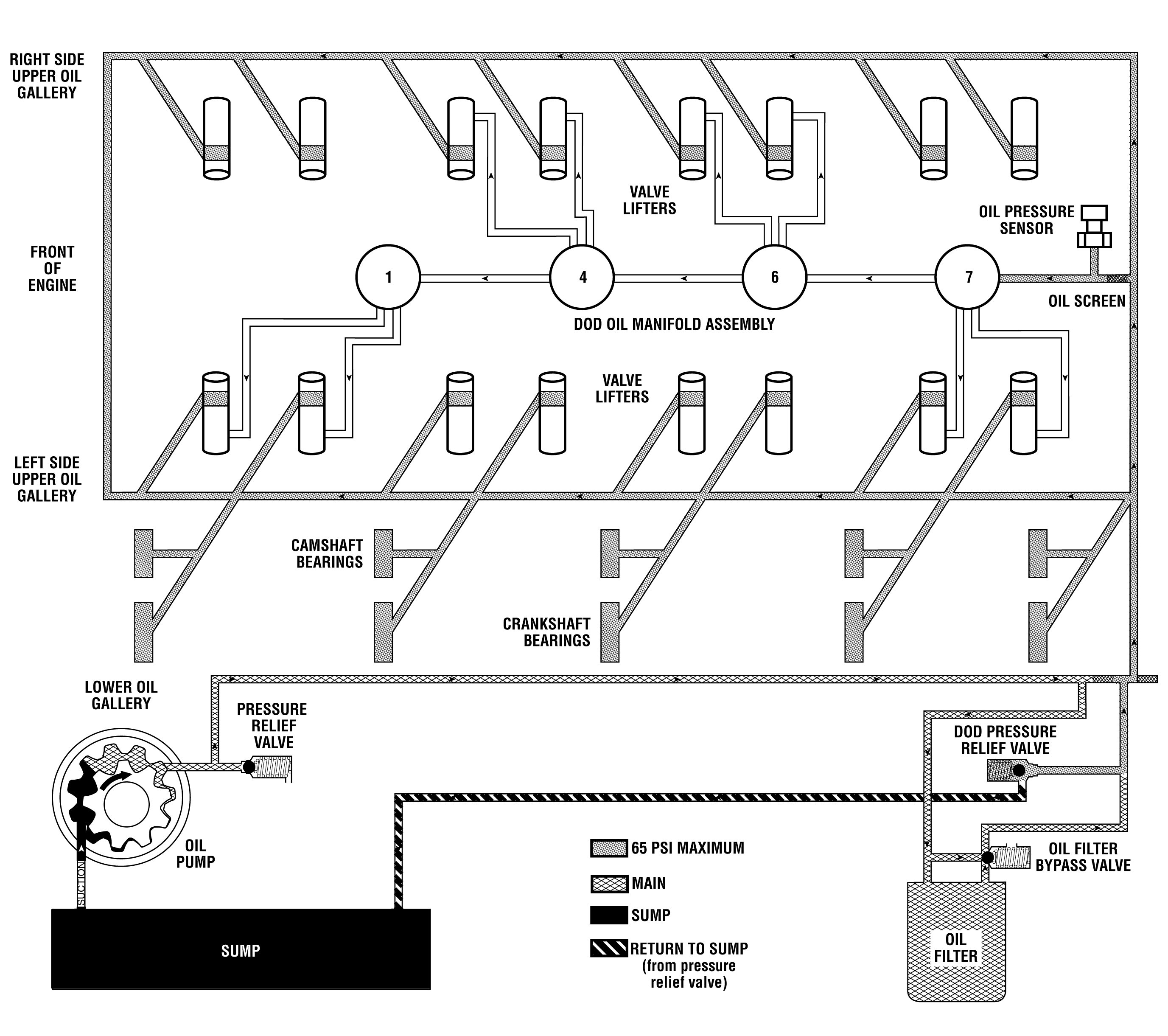 RIGHT SIDE UPPER OIL GALLERY

VALVE LIFTERS

OIL PRESSURE SENSOR

FRONT OF ENGINE

1

4

6

7

OIL SCREEN

DOD OIL MANIFOLD ASSEMBLY

VALVE LIFTERS

LEFT SIDE UPPER OIL GALLERY

CAMSHAFT BEARINGS

CRANKSHAFT BEARINGS

LOWER OIL GALLERY

PRESSURE RELIEF VALVE

DOD PRESSURE RELIEF VALVE

OIL PUMP

SUCTION

65 PSI MAXIMUM

MAIN

SUMP

RETURN TO SUMP (from pressure relief valve)

OIL FILTER BYPASS VALVE

SUMP

OIL FILTER