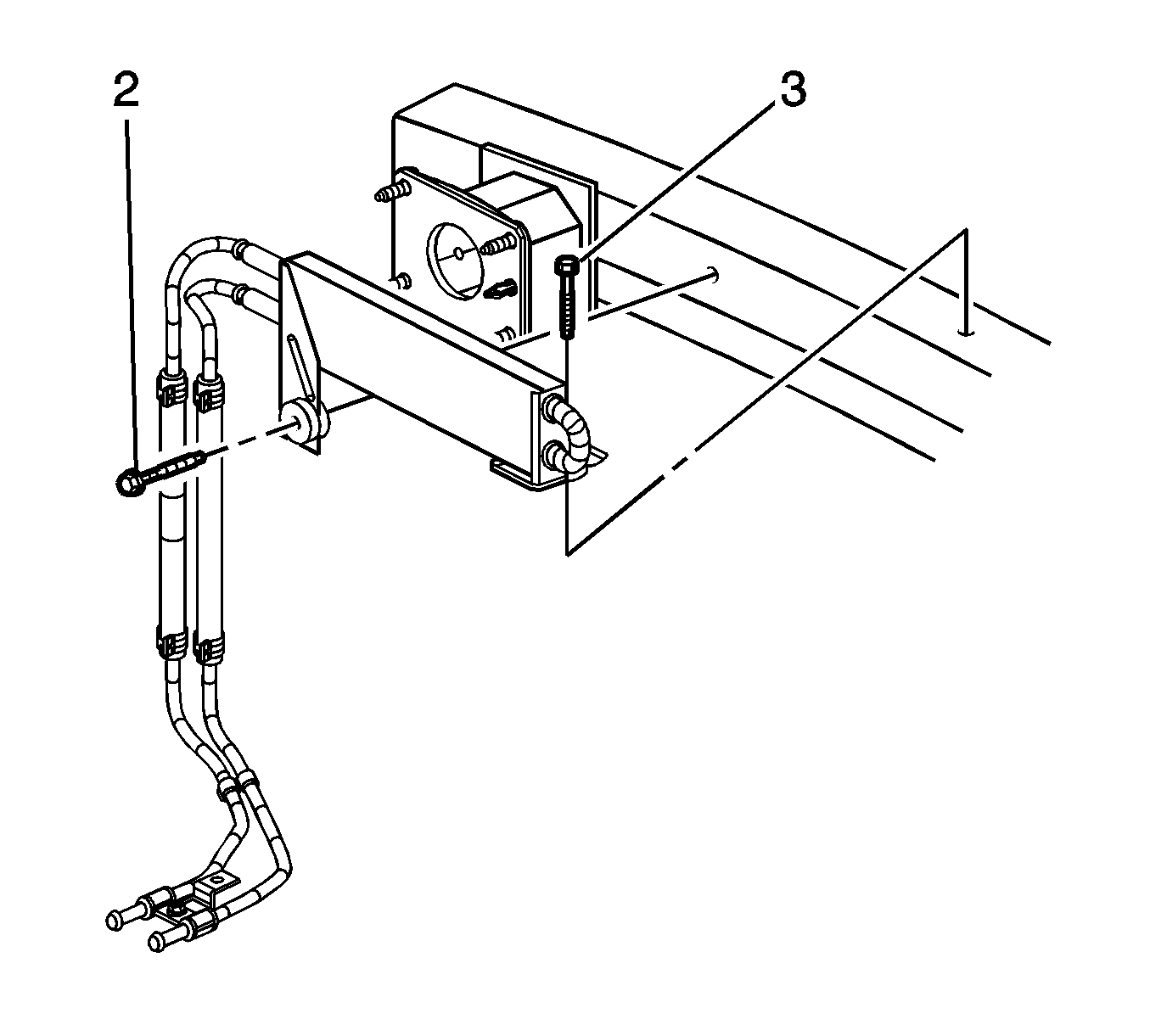 2

3