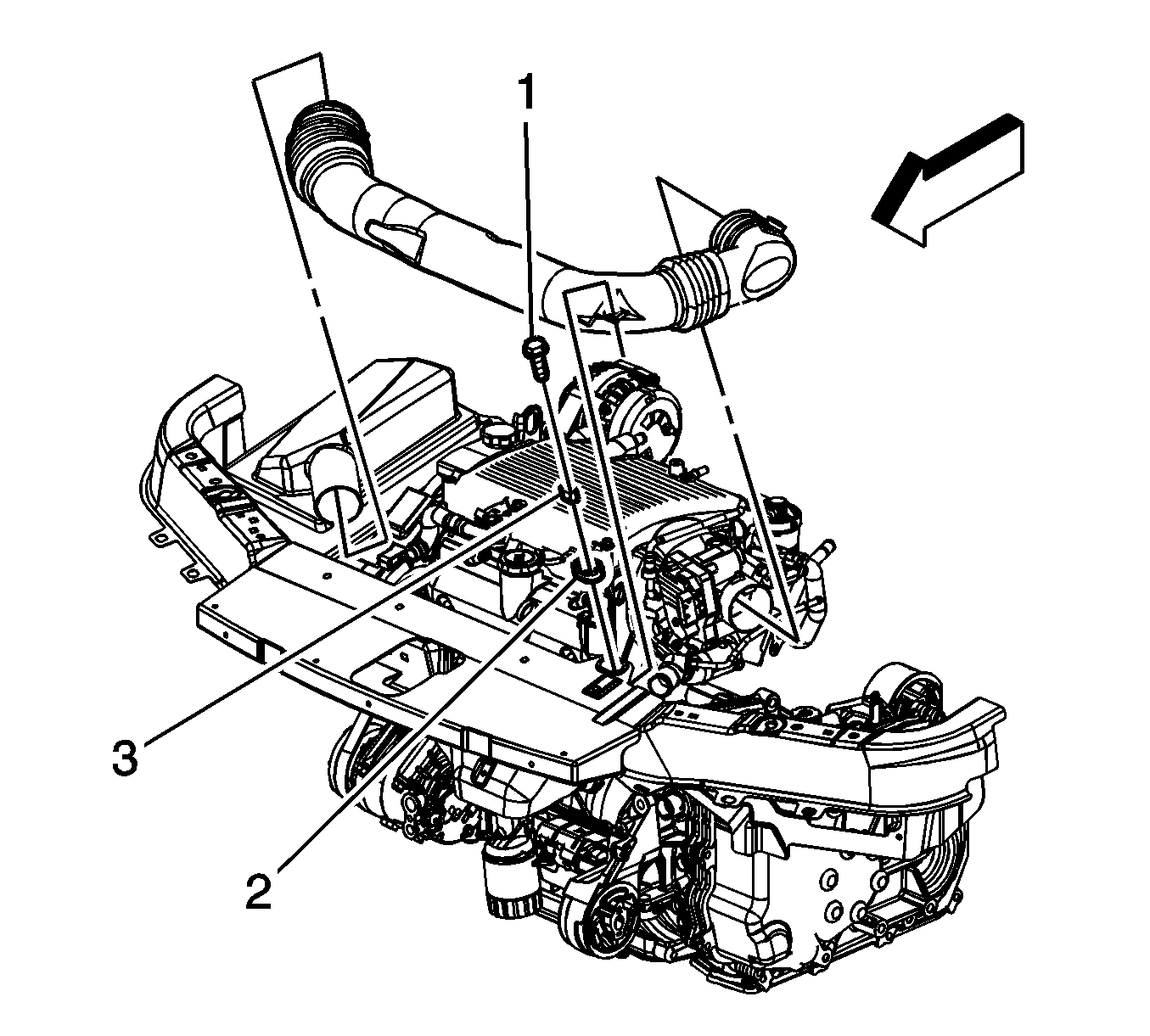 1
3
2