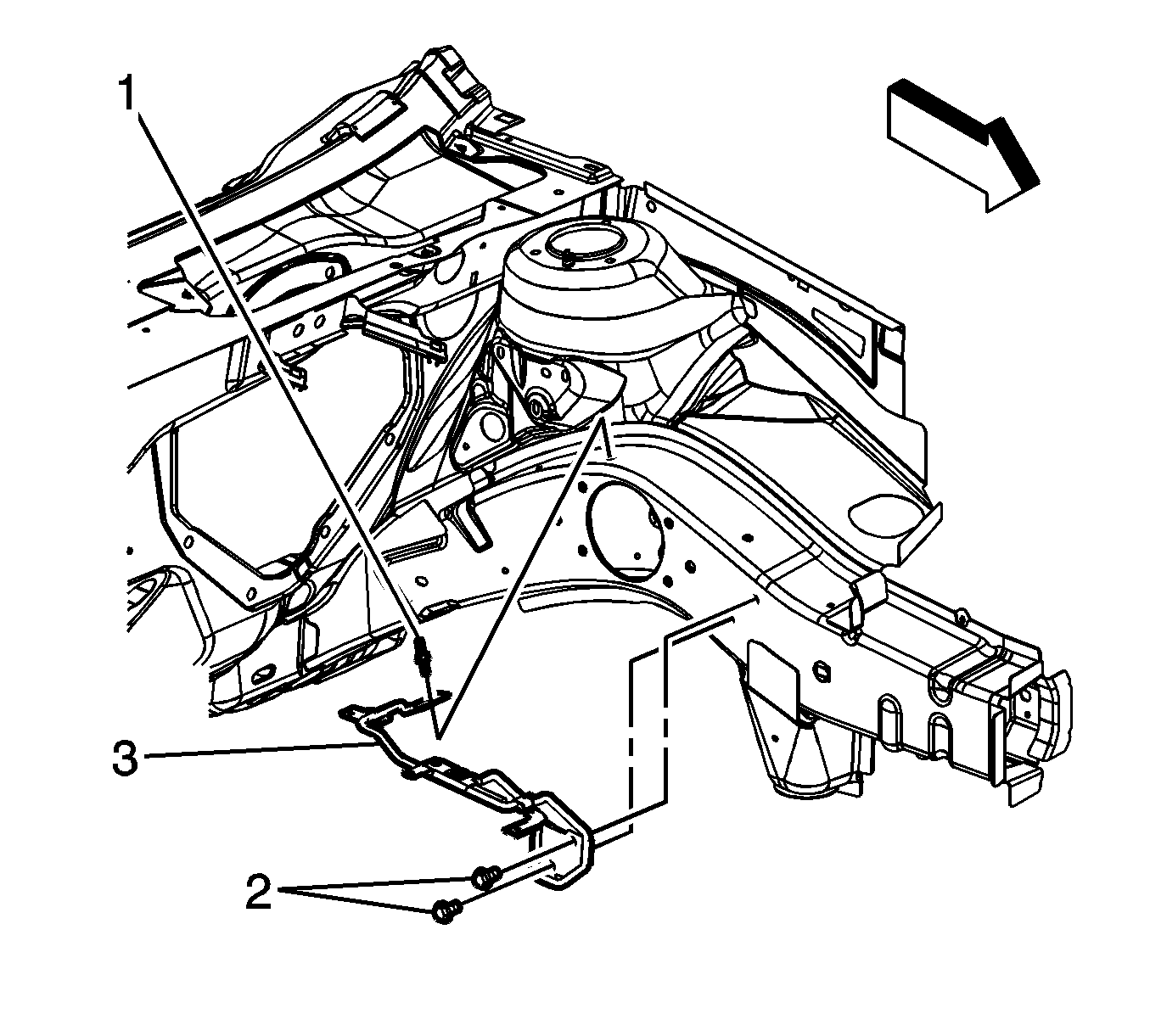 1
3
2