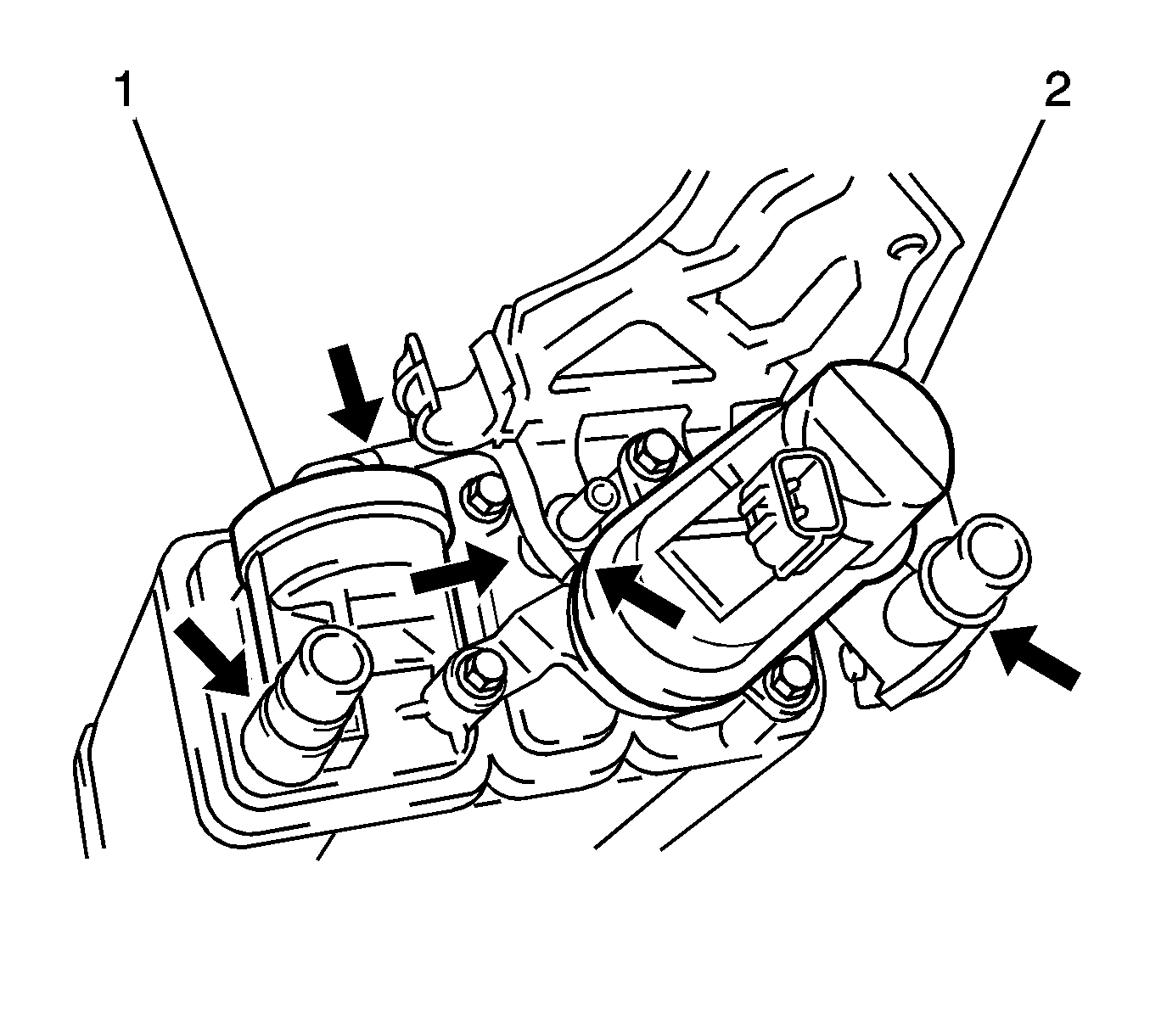 1

2