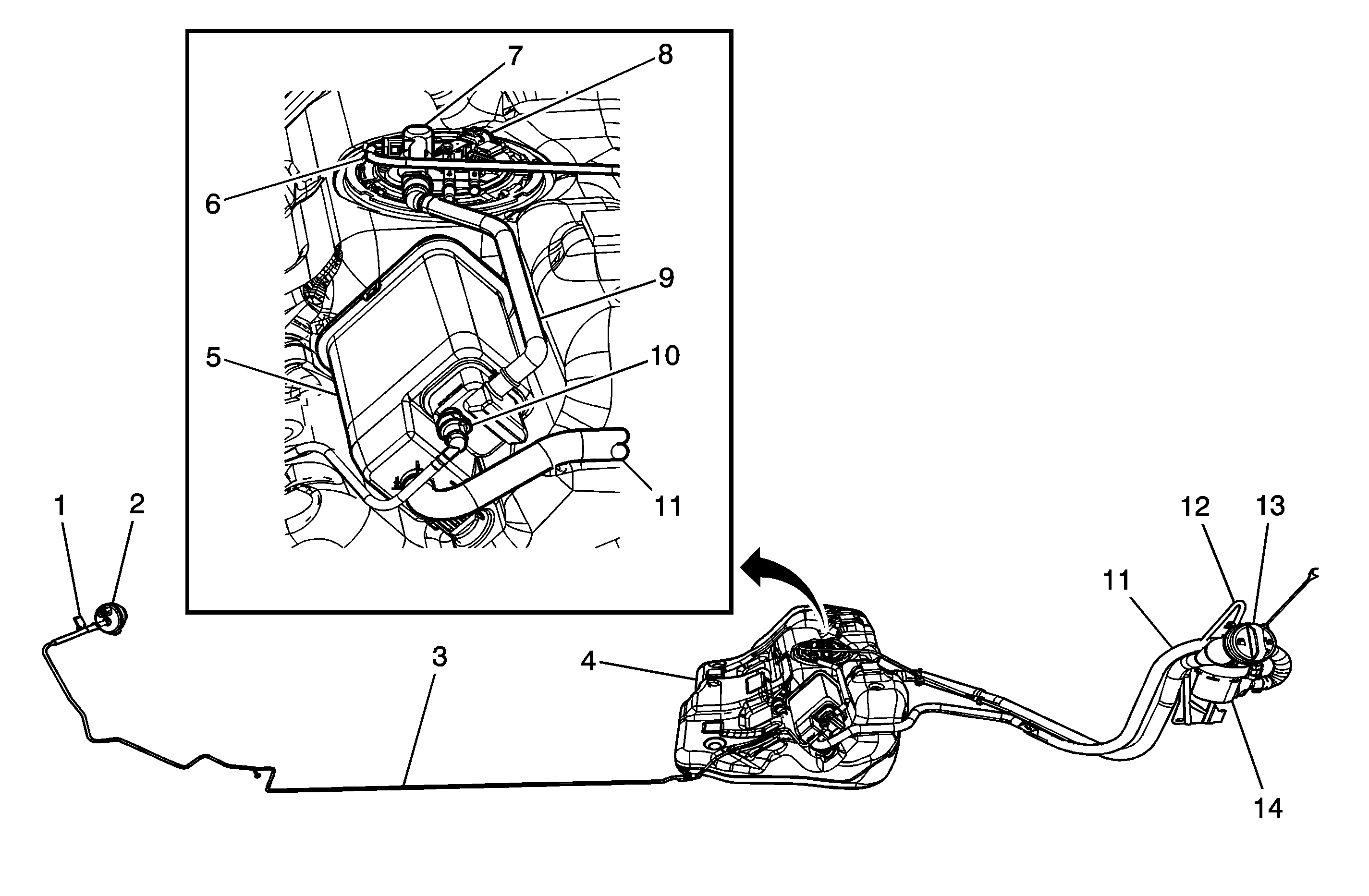 7
8
6
9
5
10
11
1
2
3
4
11
12
13
14