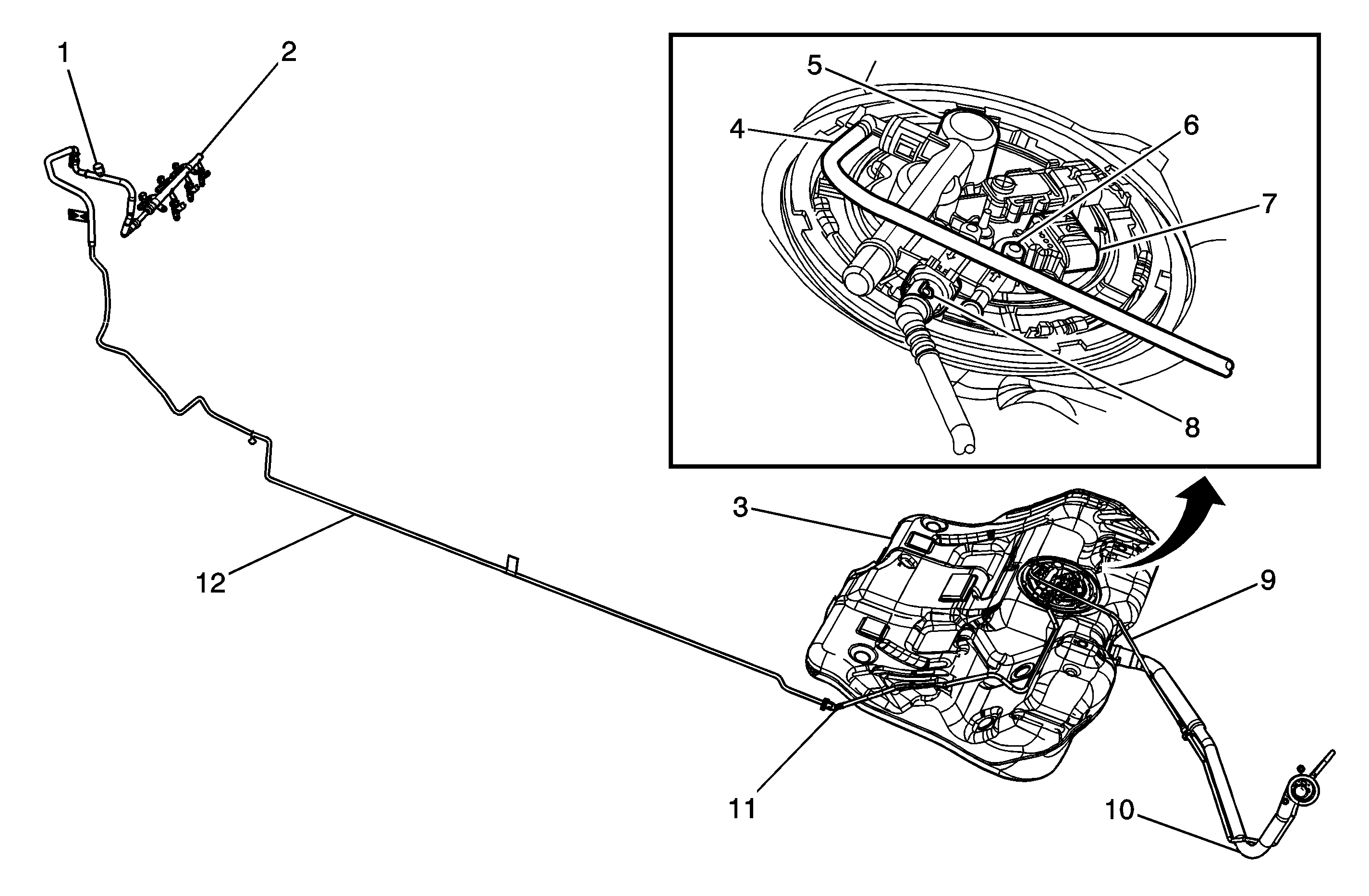 1
2
5
4
6
7
8
3
12
9
11
10