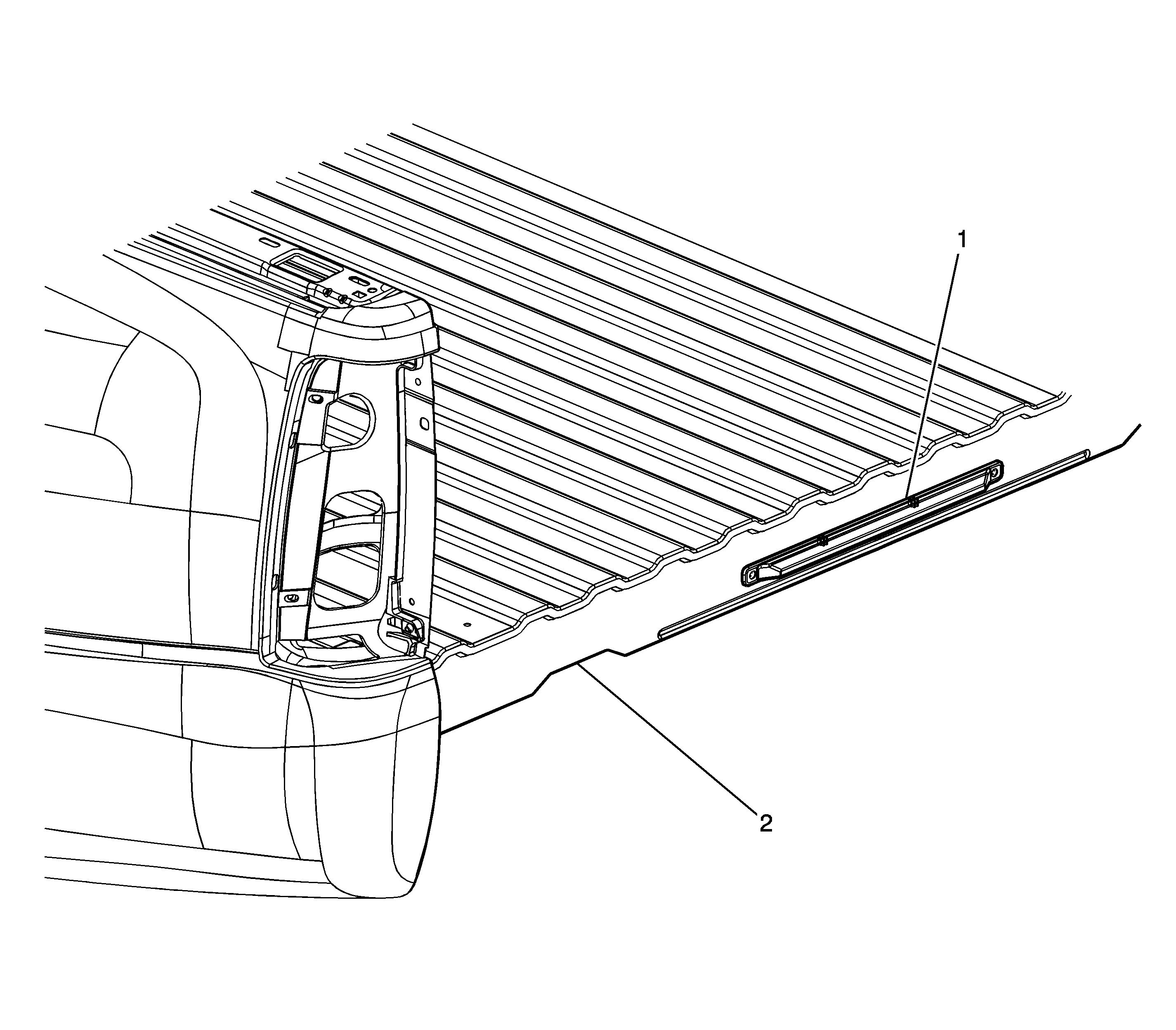 1

2