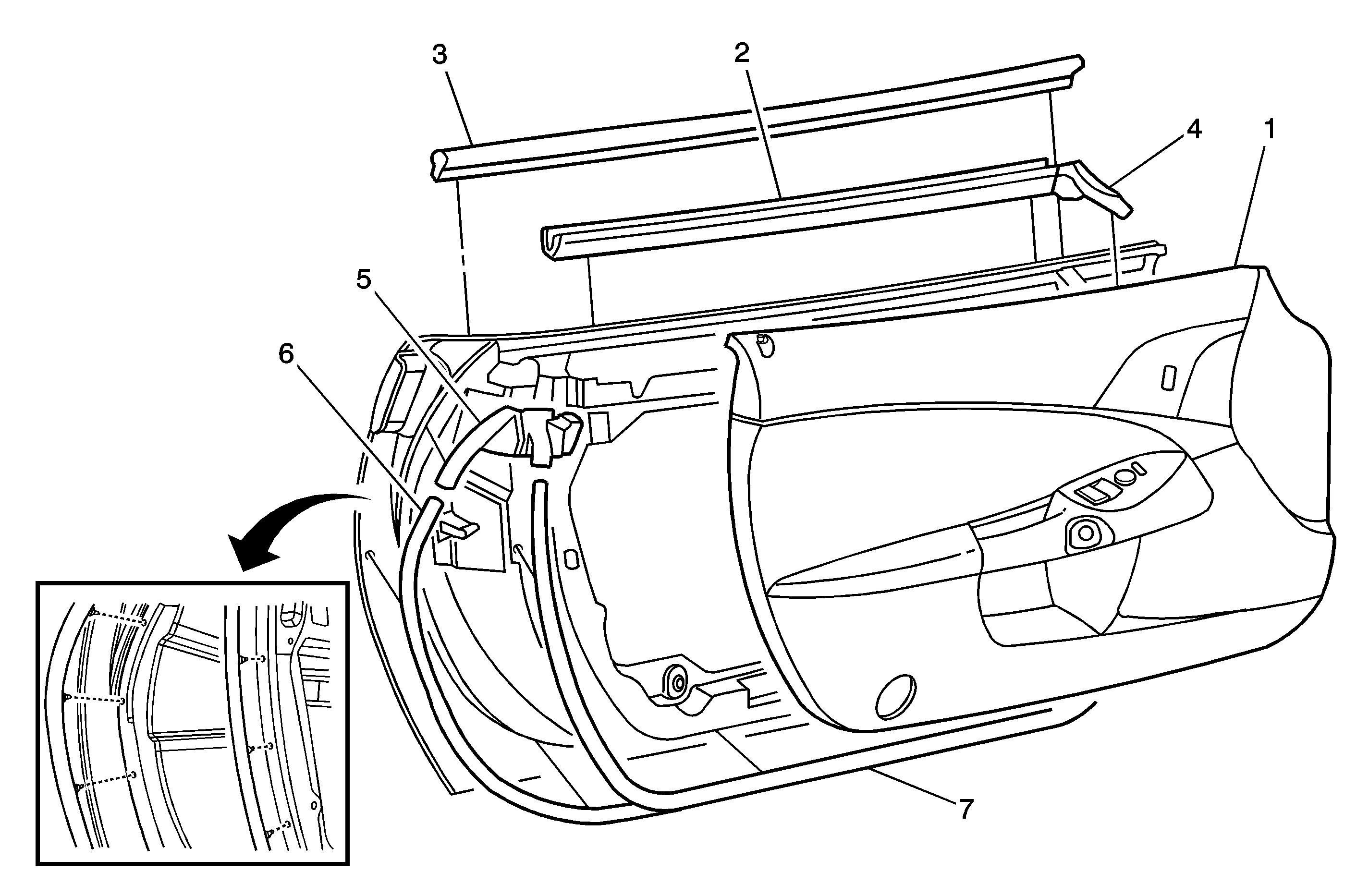 3
2
4
1
5
6
7