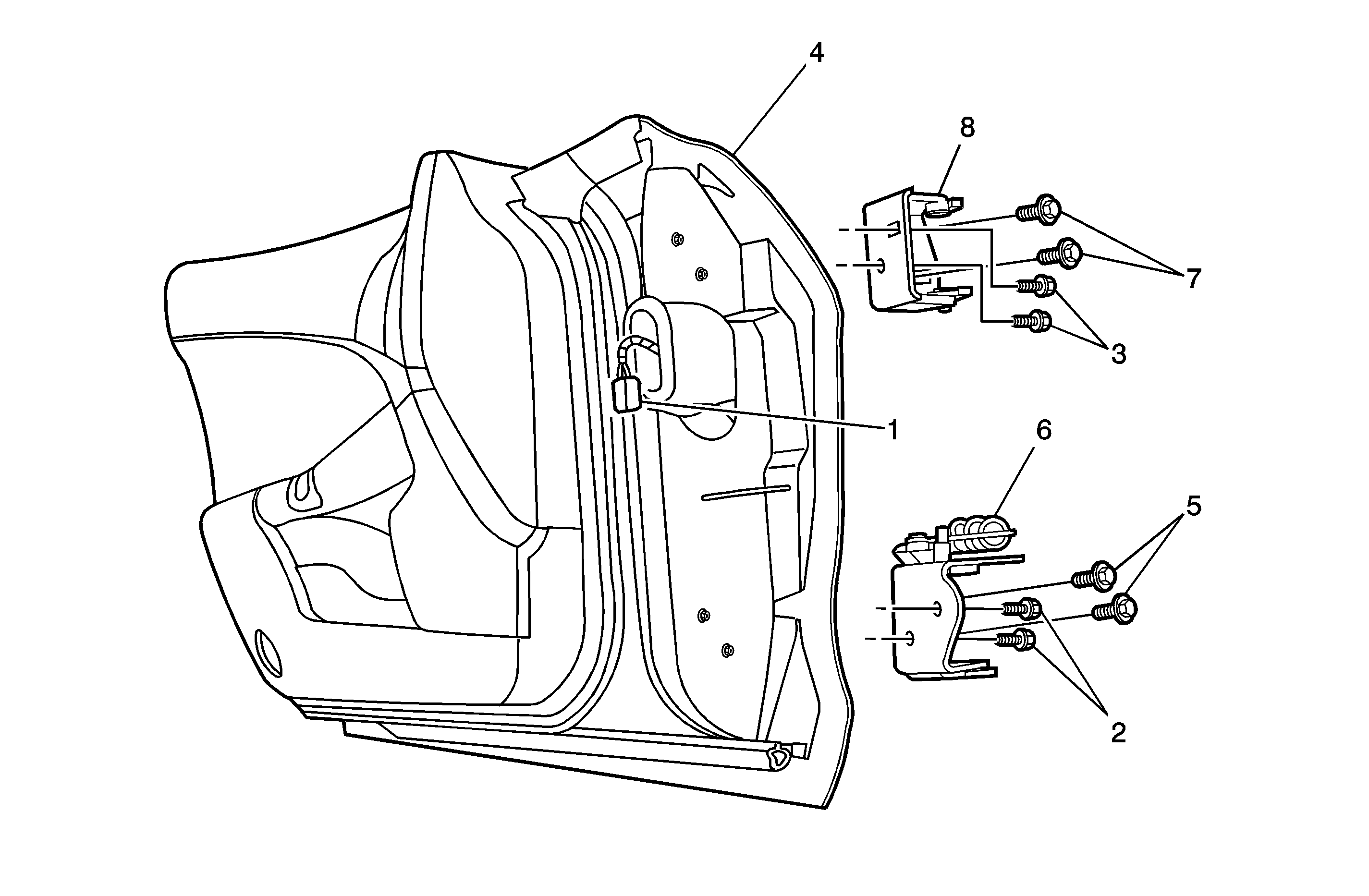 4
8
7
3
1
6
5
2