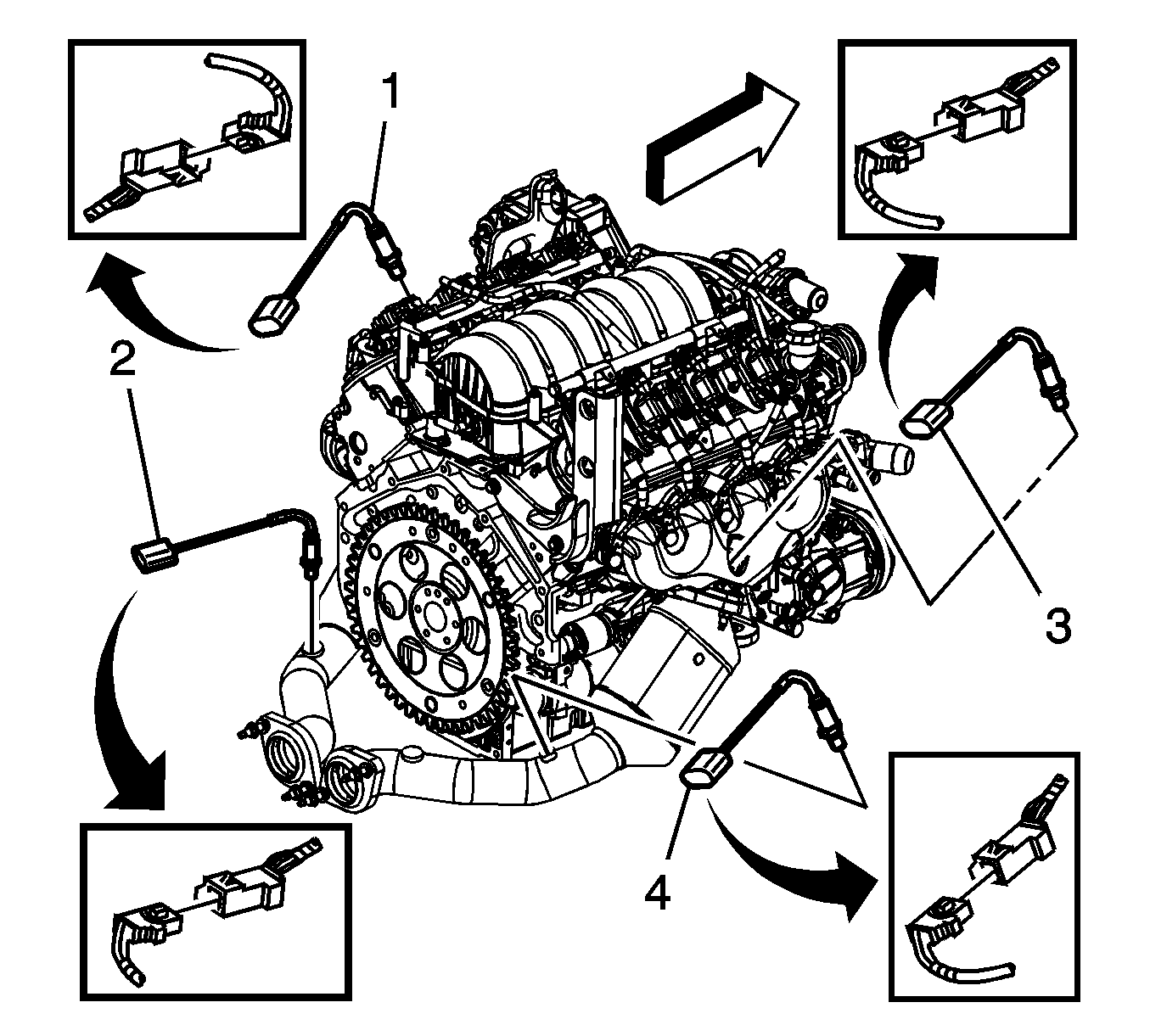 1
2
3
4