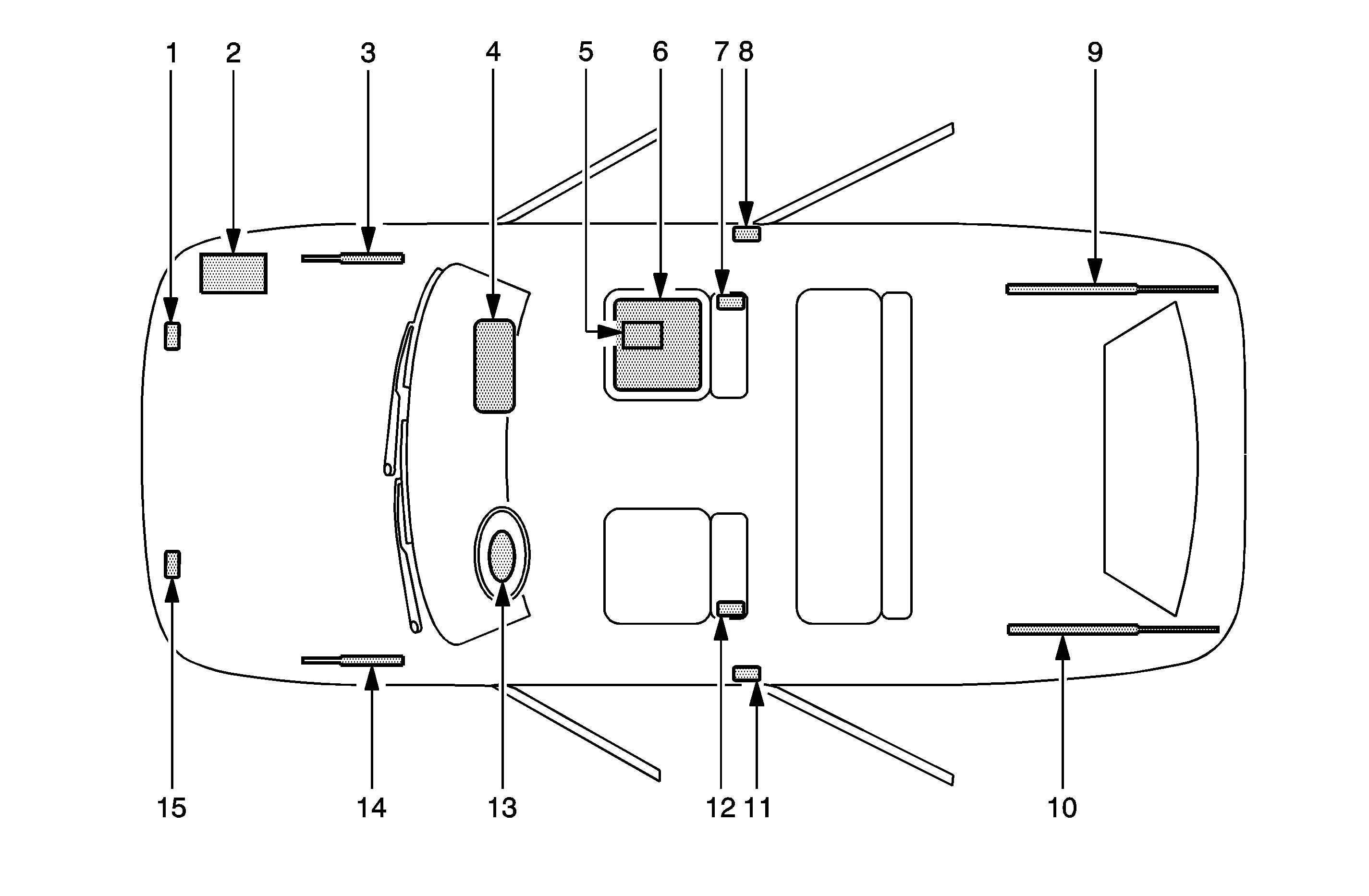 1 2 3 4 5 6 7 8 9

15 14 13 12 11 10