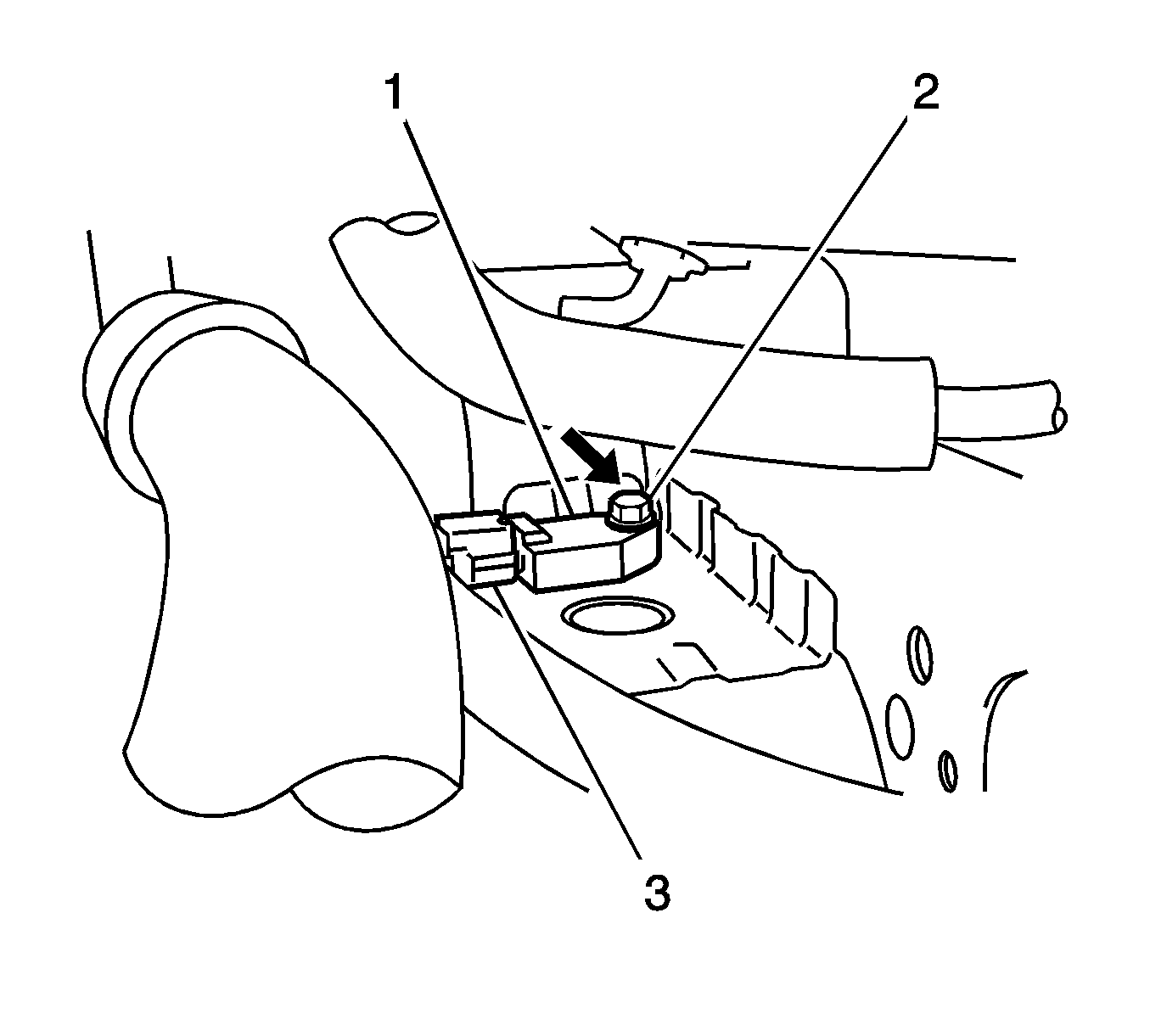 1
2
3