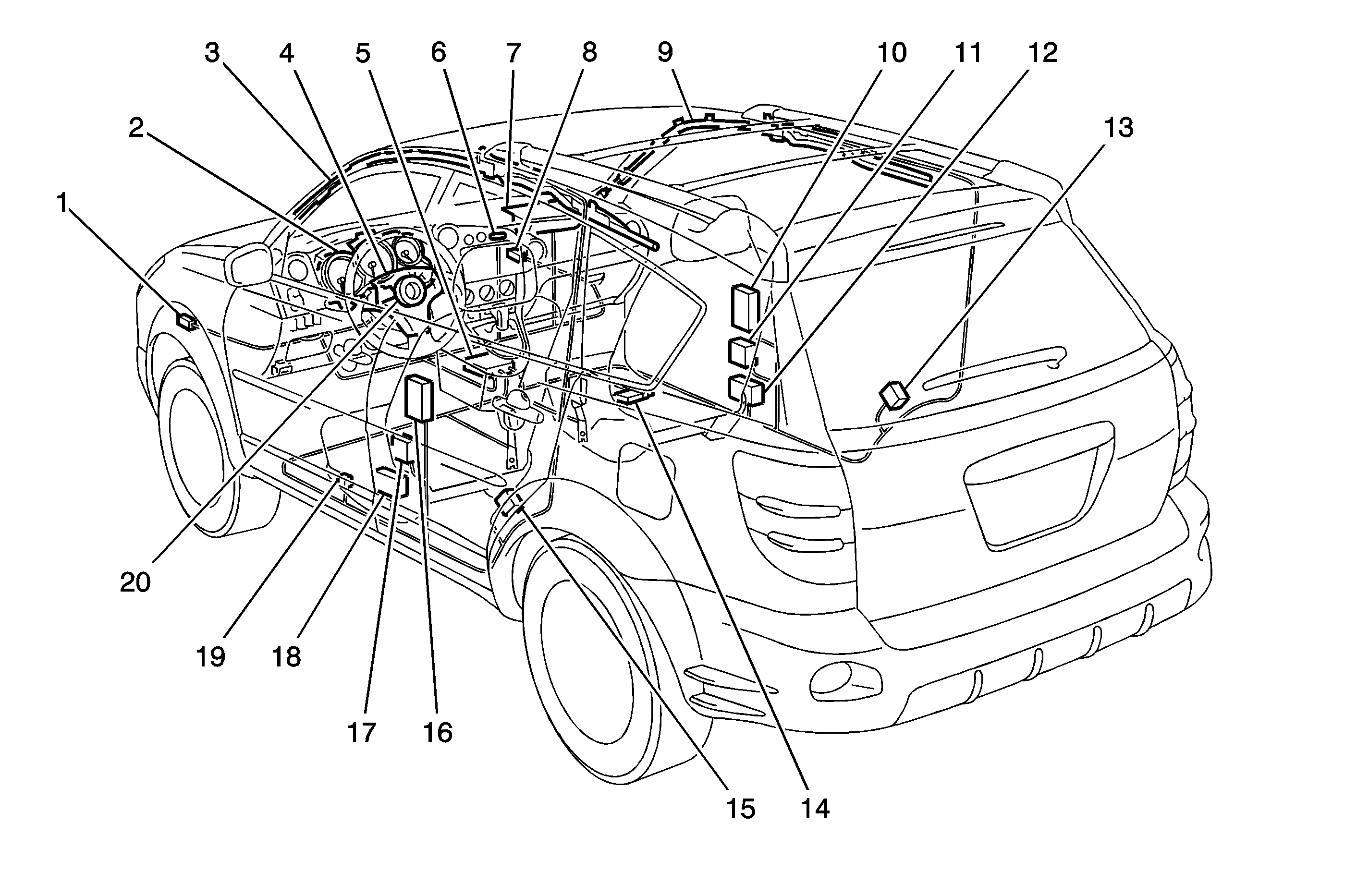 3 4 5 6 7 8 9 10 11 12
2
13
1
20
19 18
17 16
15 14