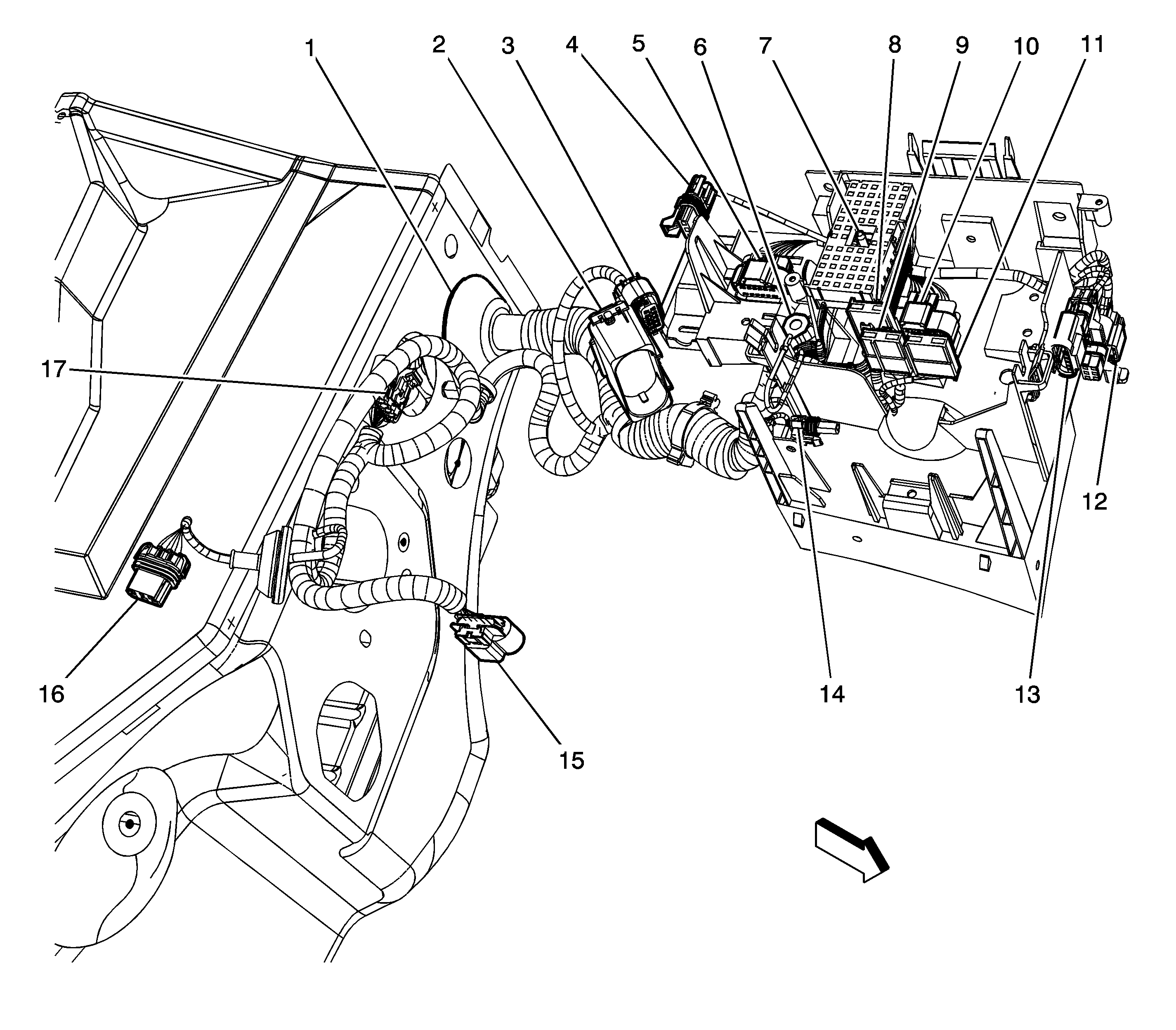 1 2 3 4 5 6 7 8 9 10 11

17

12

16

14

13

15