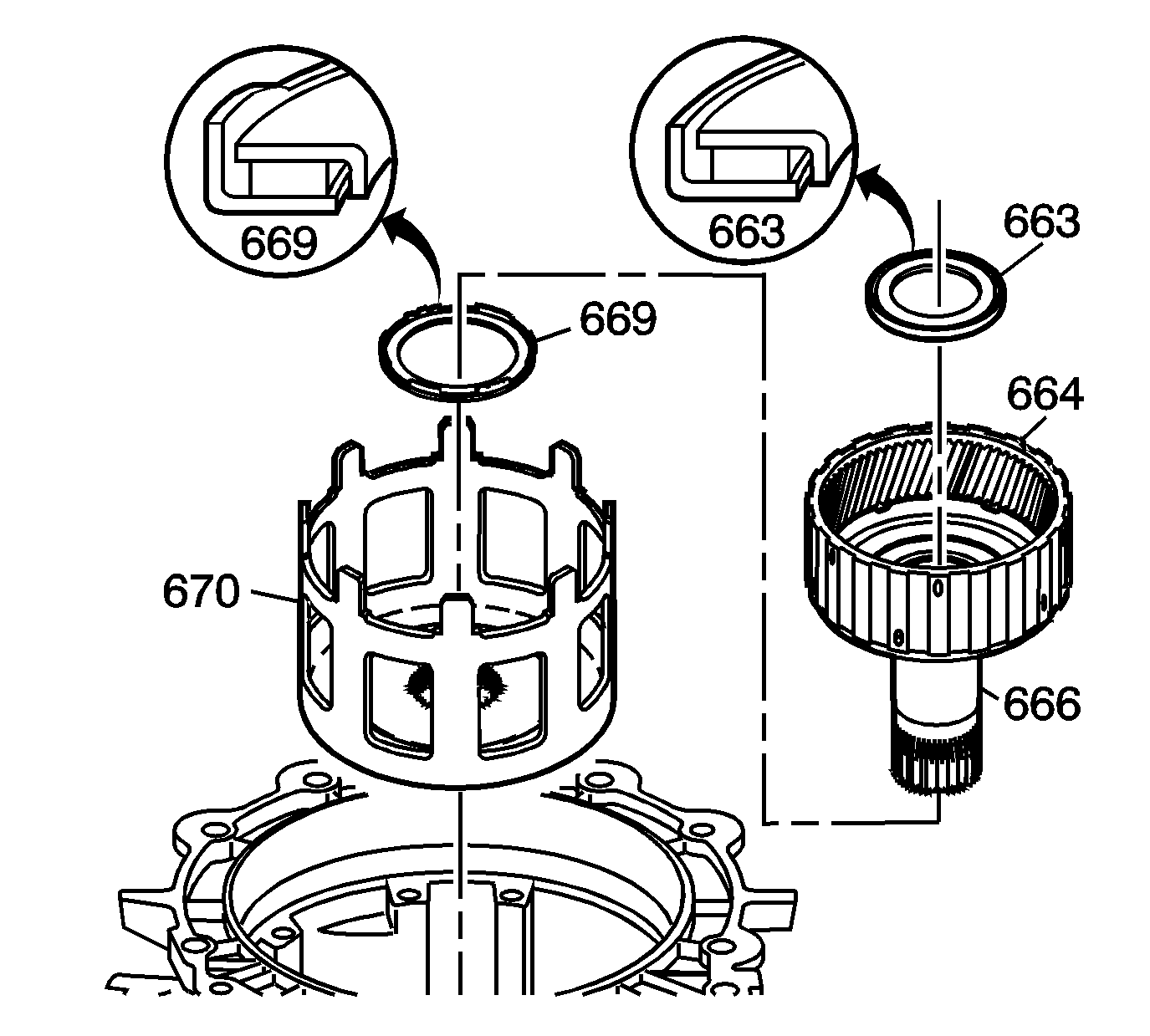 669
663
663
669
664
670
666