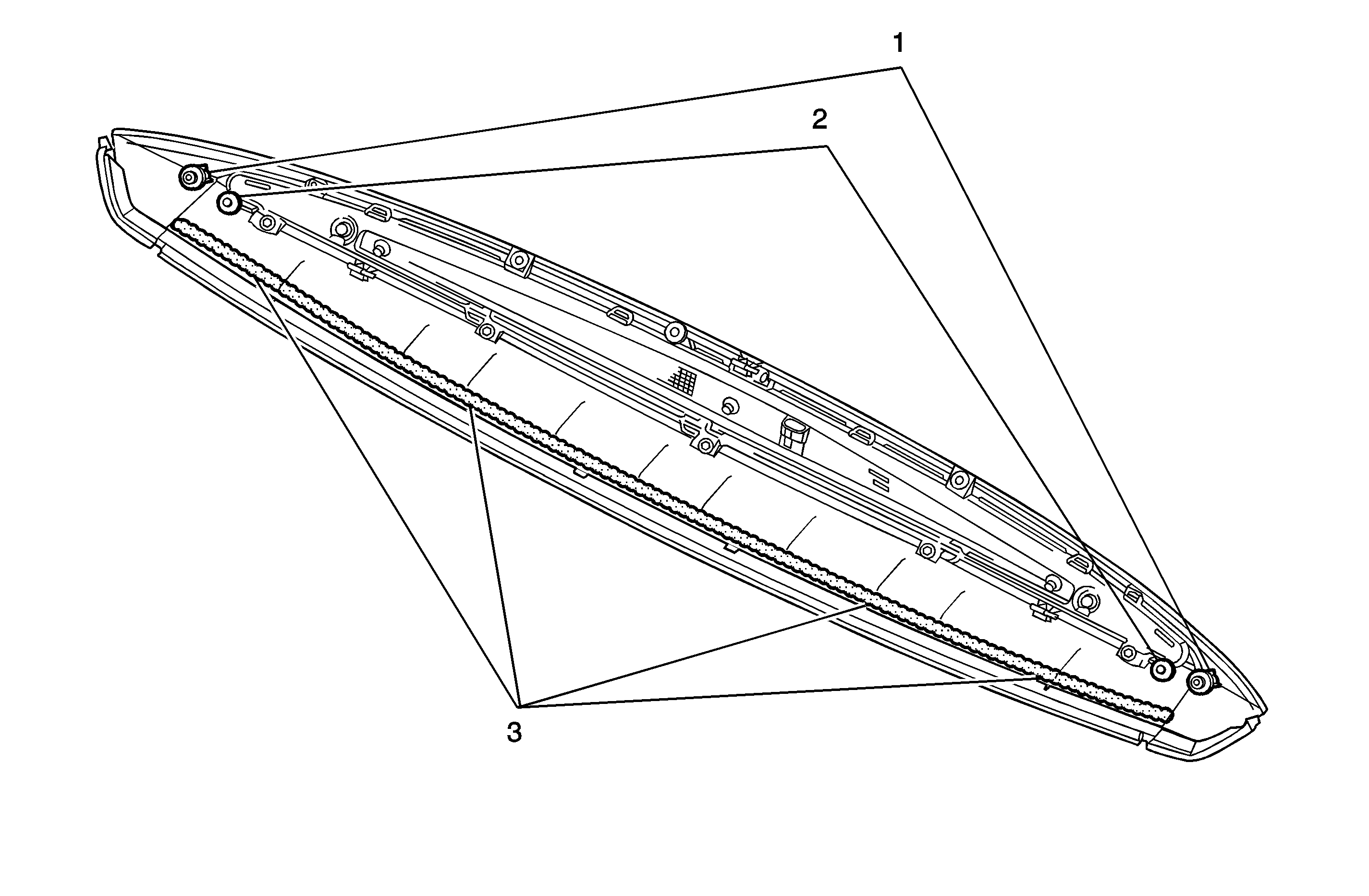 1
2
3