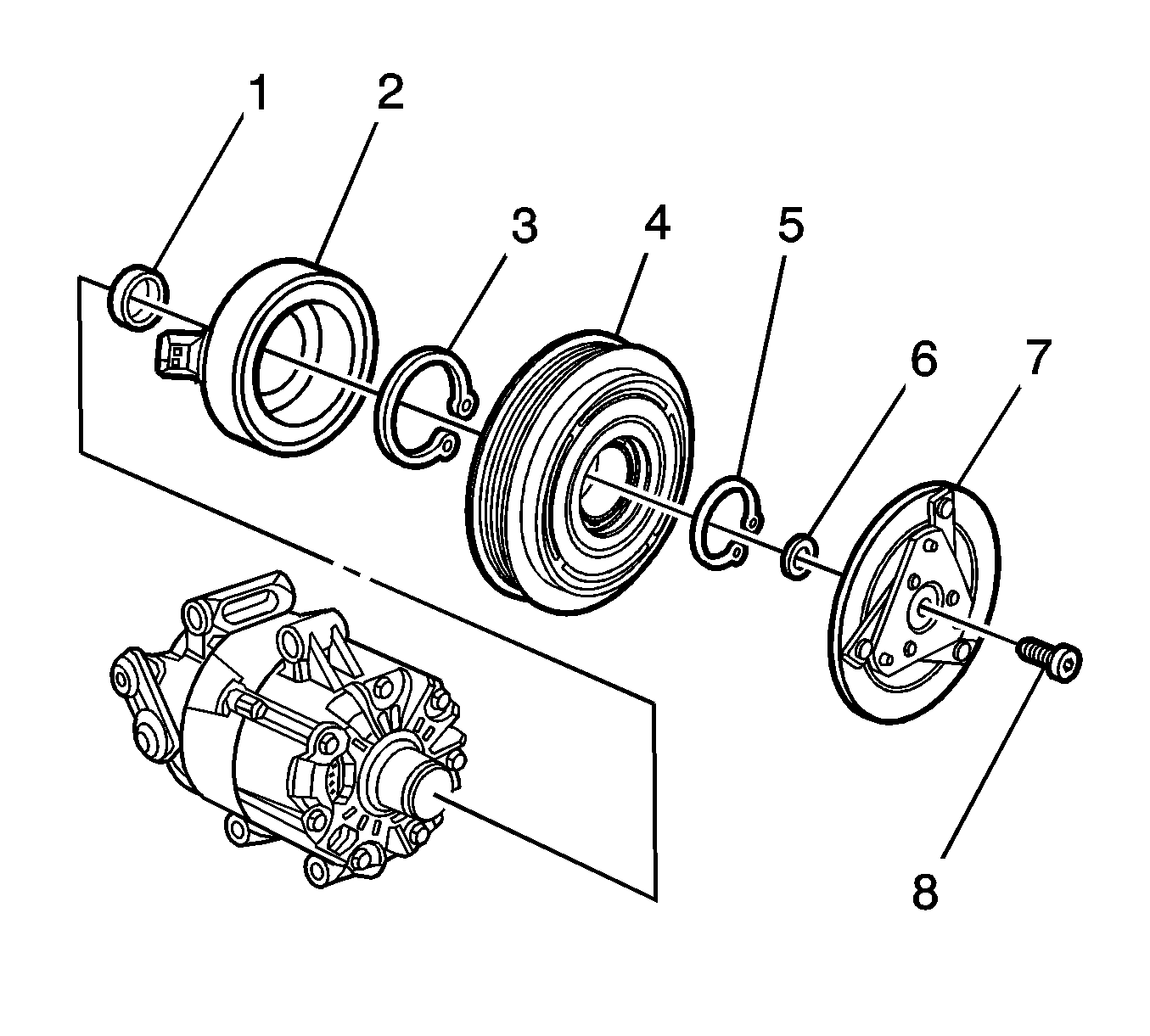 1
2
3
4
5
6
7
8