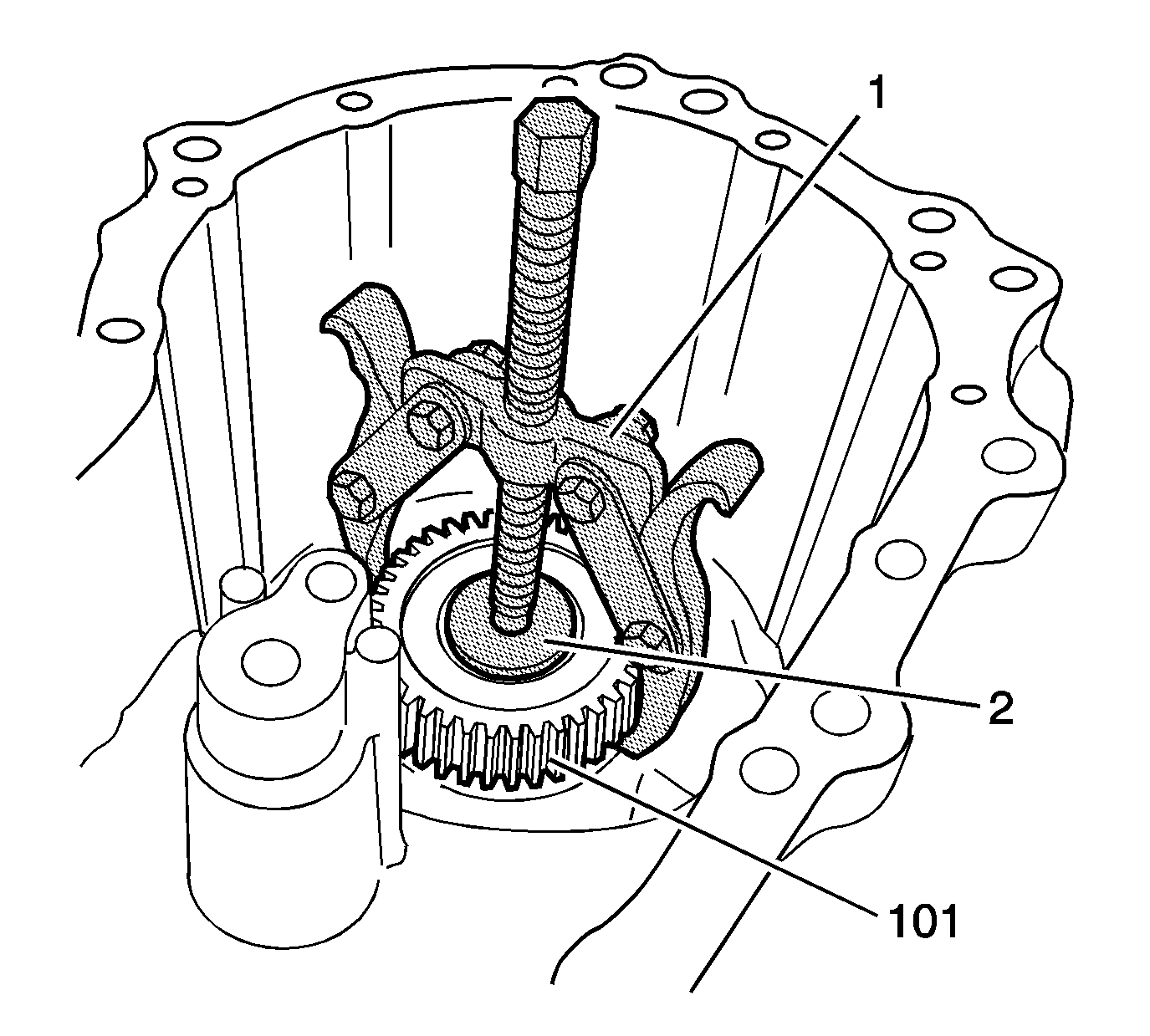 1
2
101