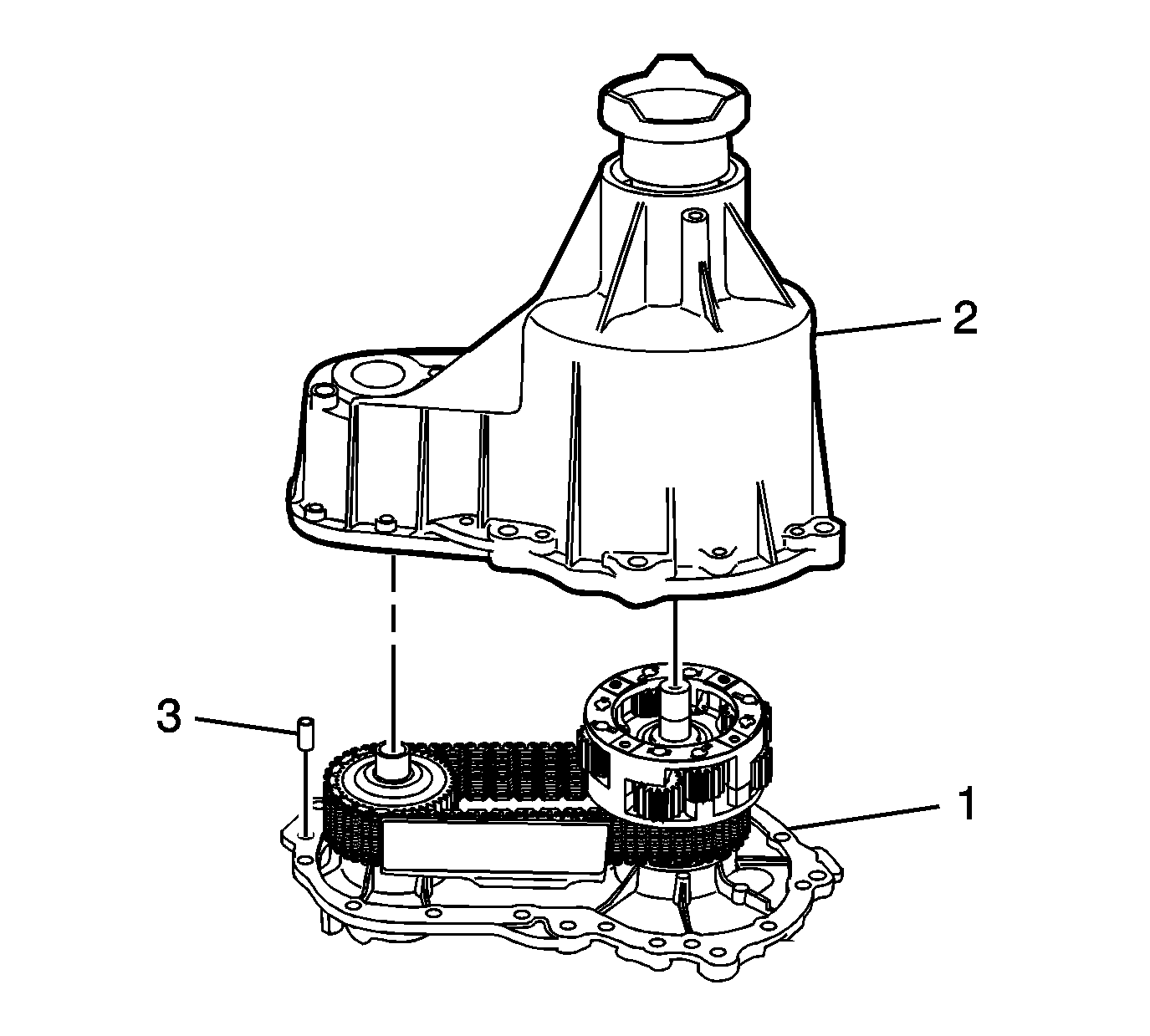 2

3

1