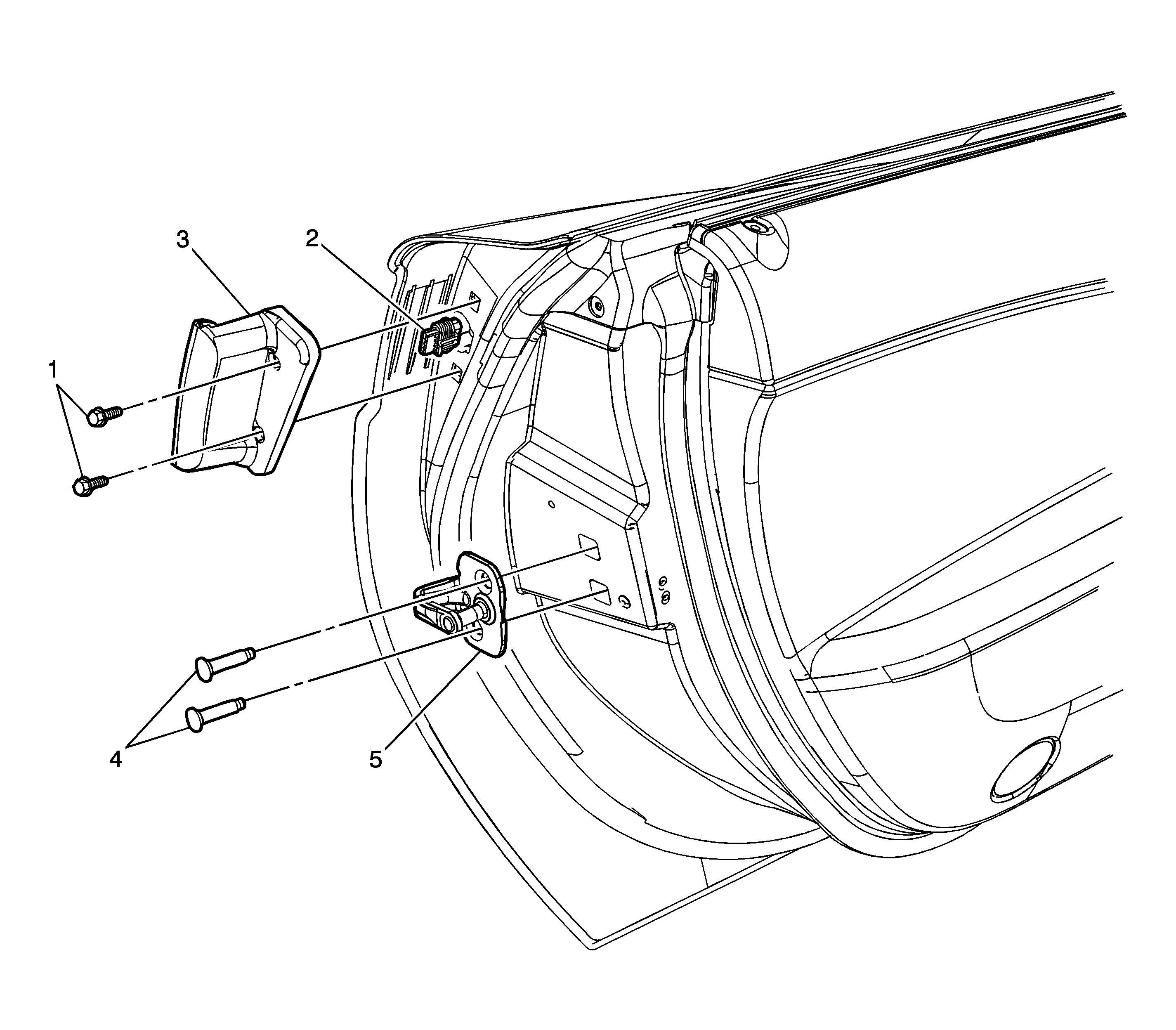 3
2
1
4
5