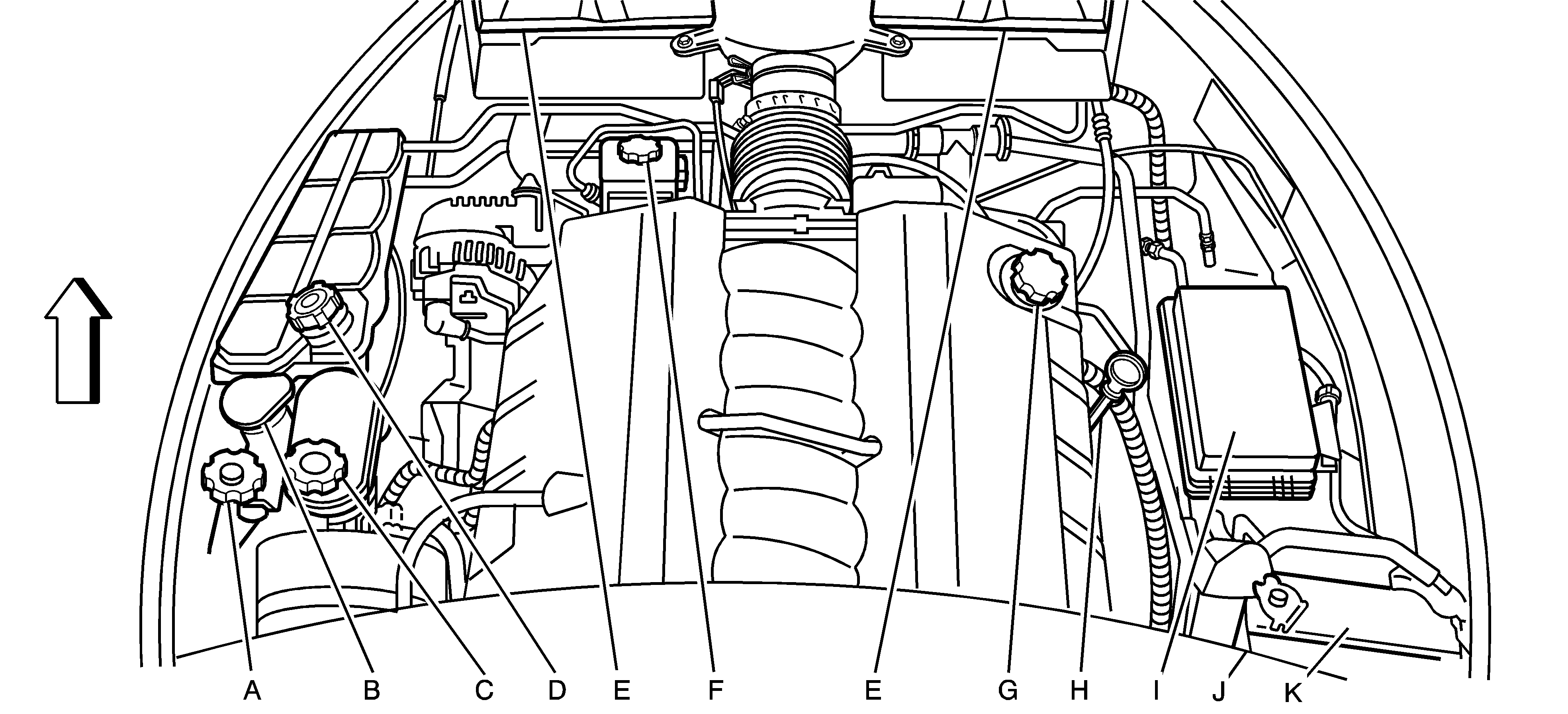 A B C D E F E G H I J K