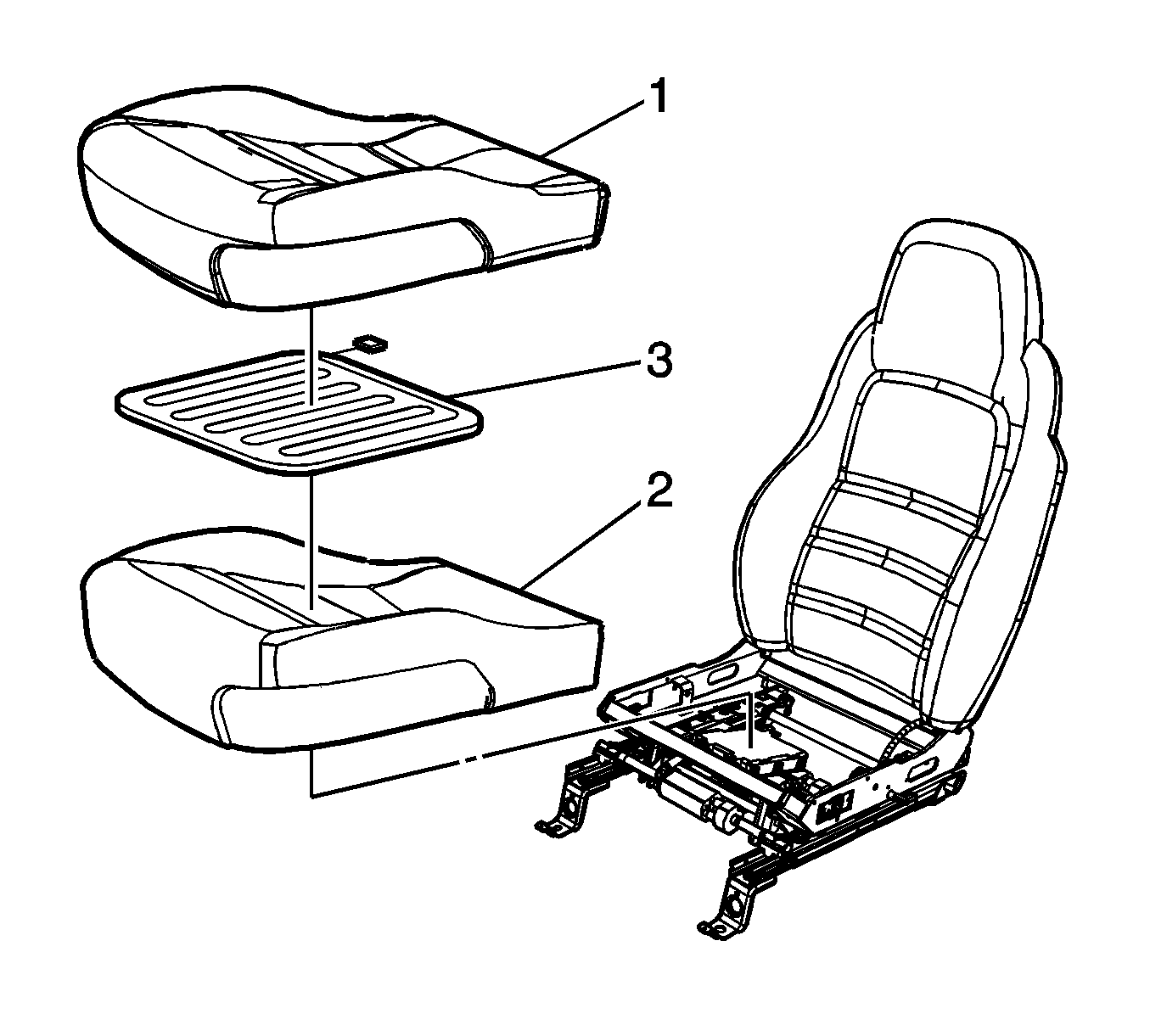 1

3

2