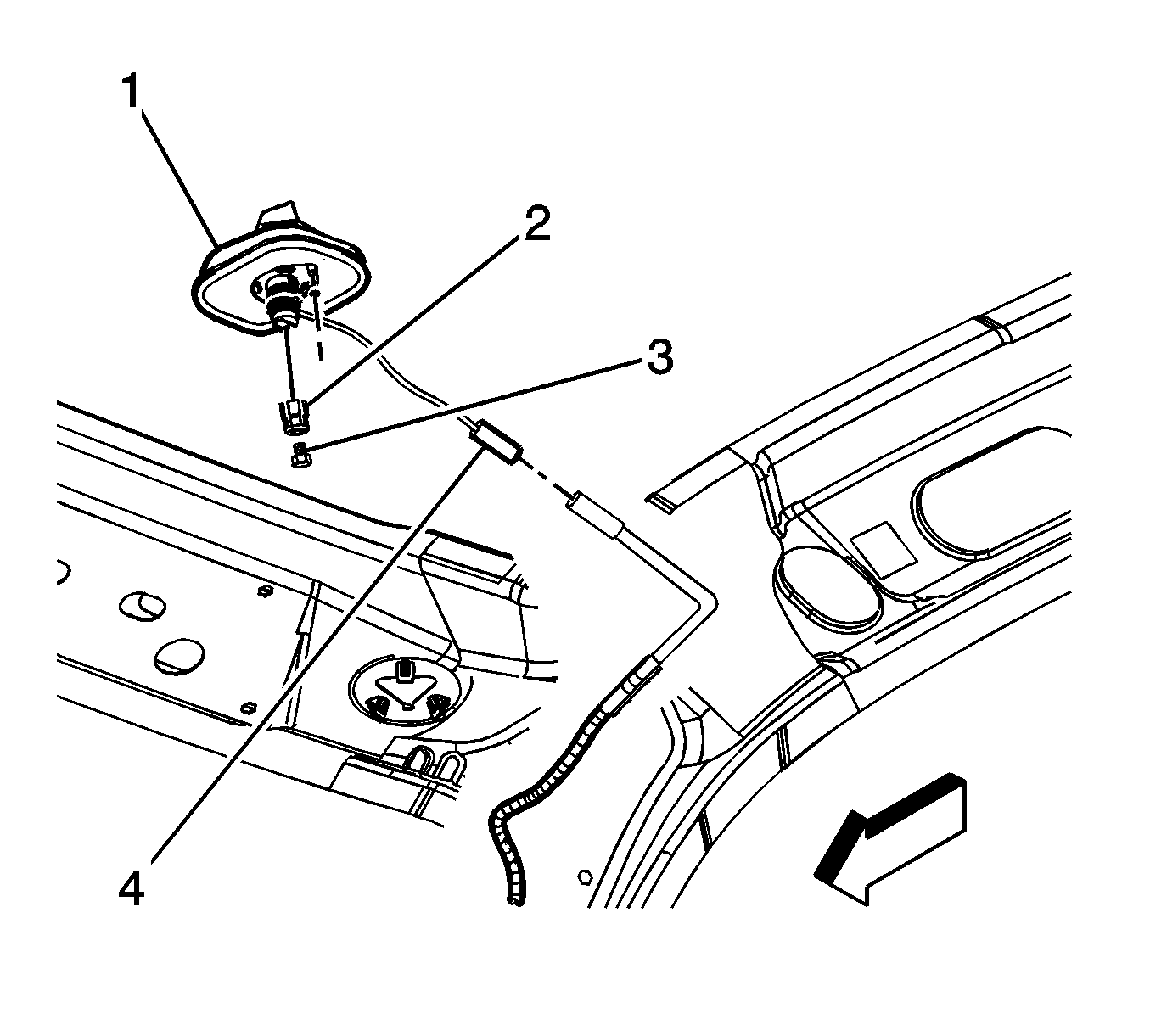 1
2
3
4